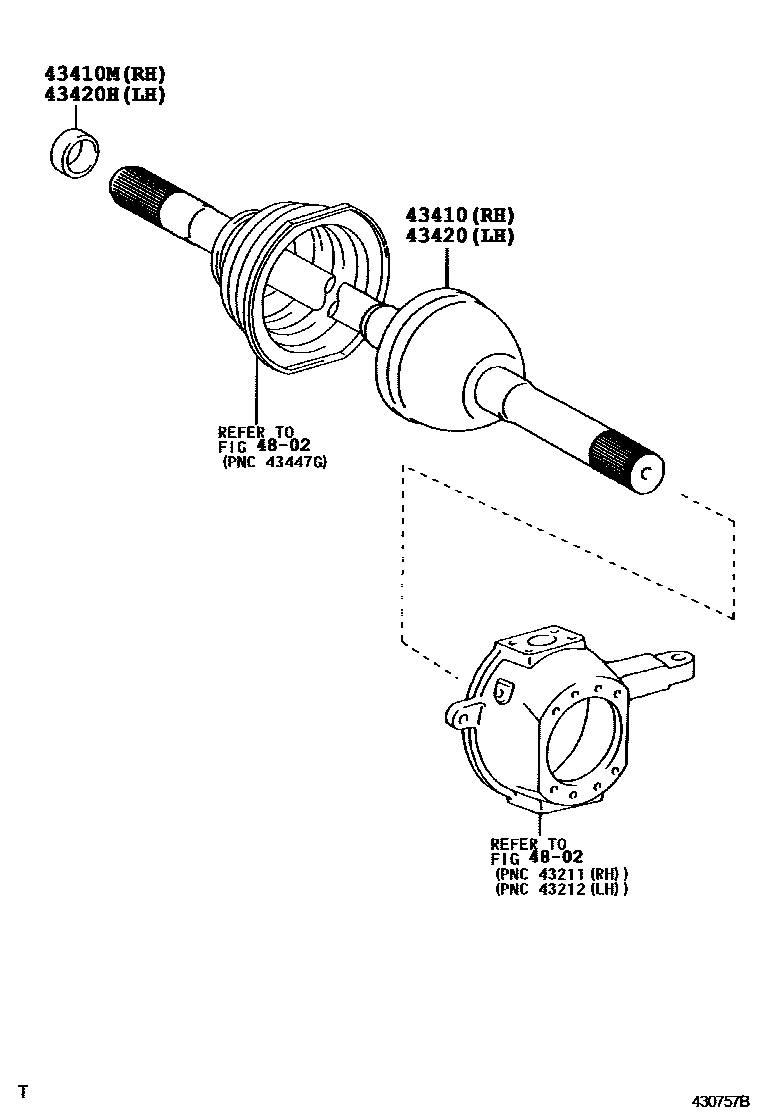 43410M(RH)
43420H(LH)

43410(RH)
43420(LH)

REFER TO
FIG 48-02
(PNC 43447G)

REFER TO
FIG 48-02
(PNC 43211(RH))
(PNC 43212(LH))

T

430757B