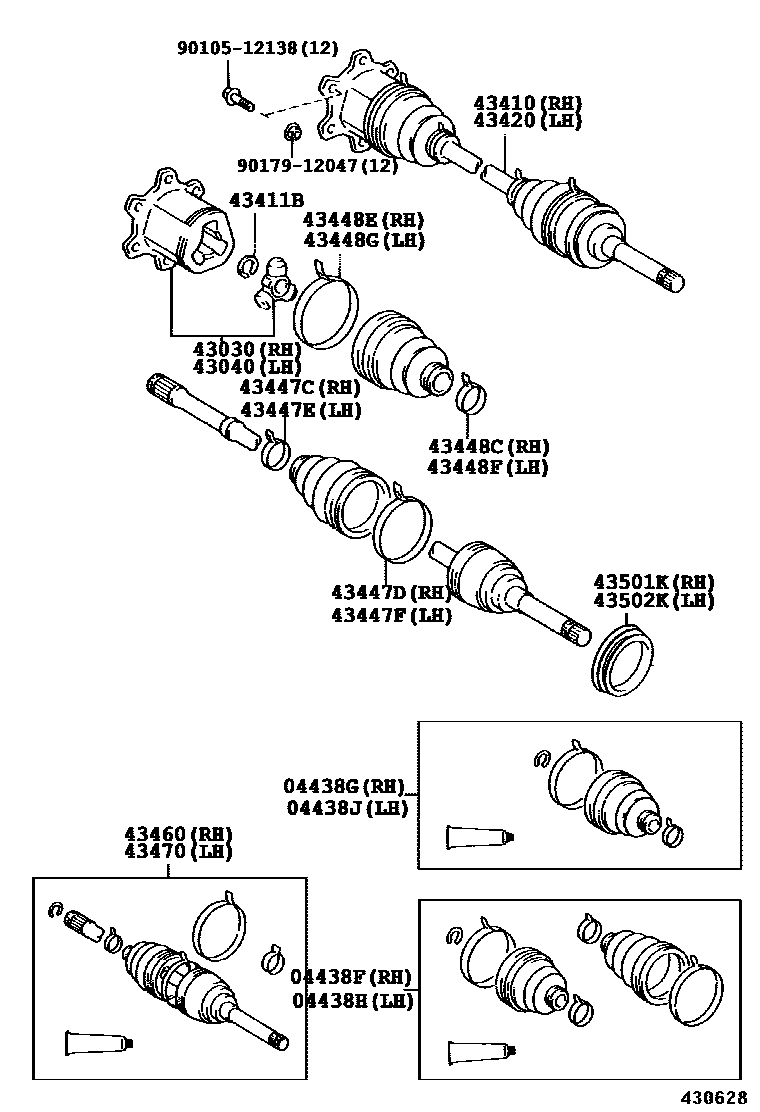 90105-12138 (12)

43410 (RH)
43420 (LH)

90179-12047 (12)

43411B

43448E (RH)
43448G (LH)

43030 (RH)
43040 (LH)

43447C (RH)
43447E (LH)

43448C (RH)
43448F (LH)

43447D (RH)
43447F (LH)

43501K (RH)
43502K (LH)

04438G (RH)
04438J (LH)

43460 (RH)
43470 (LH)

04438F (RH)
04438H (LH)

430628