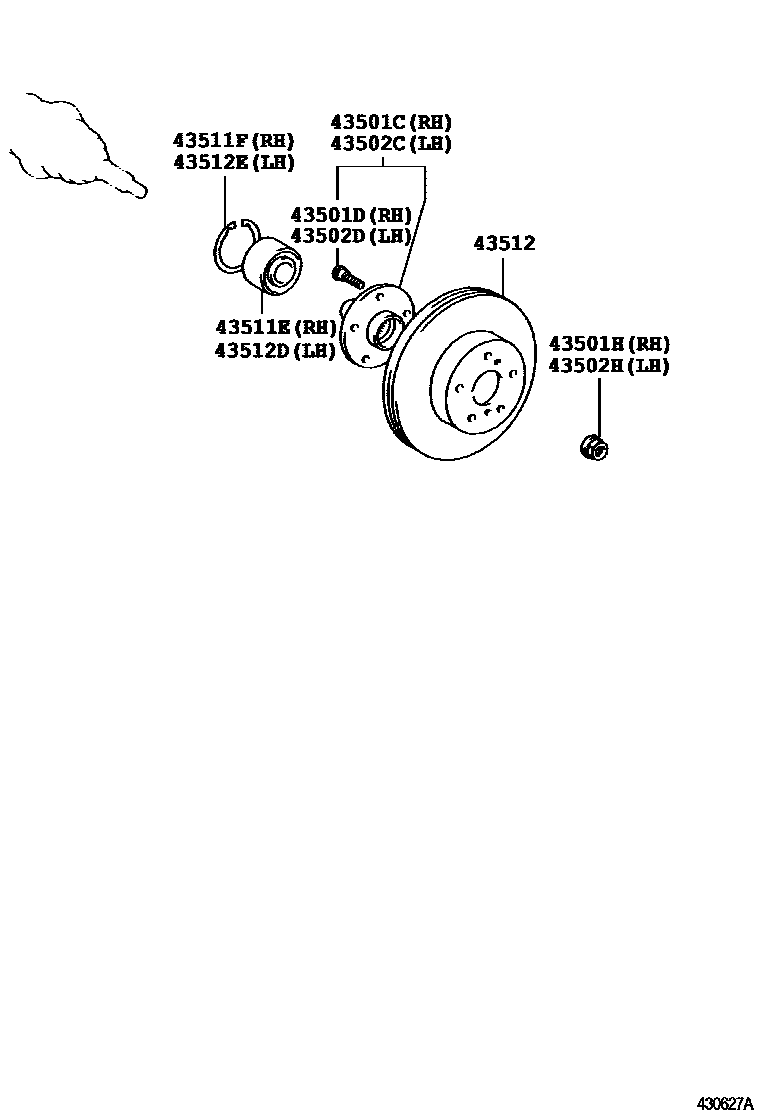 43511F(RH)
43512E(LH)

43501C(RH)
43502C(LH)

43501D(RH)
43502D(LH)

43512

43511E(RH)
43512D(LH)

43501H(RH)
43502H(LH)

430627A