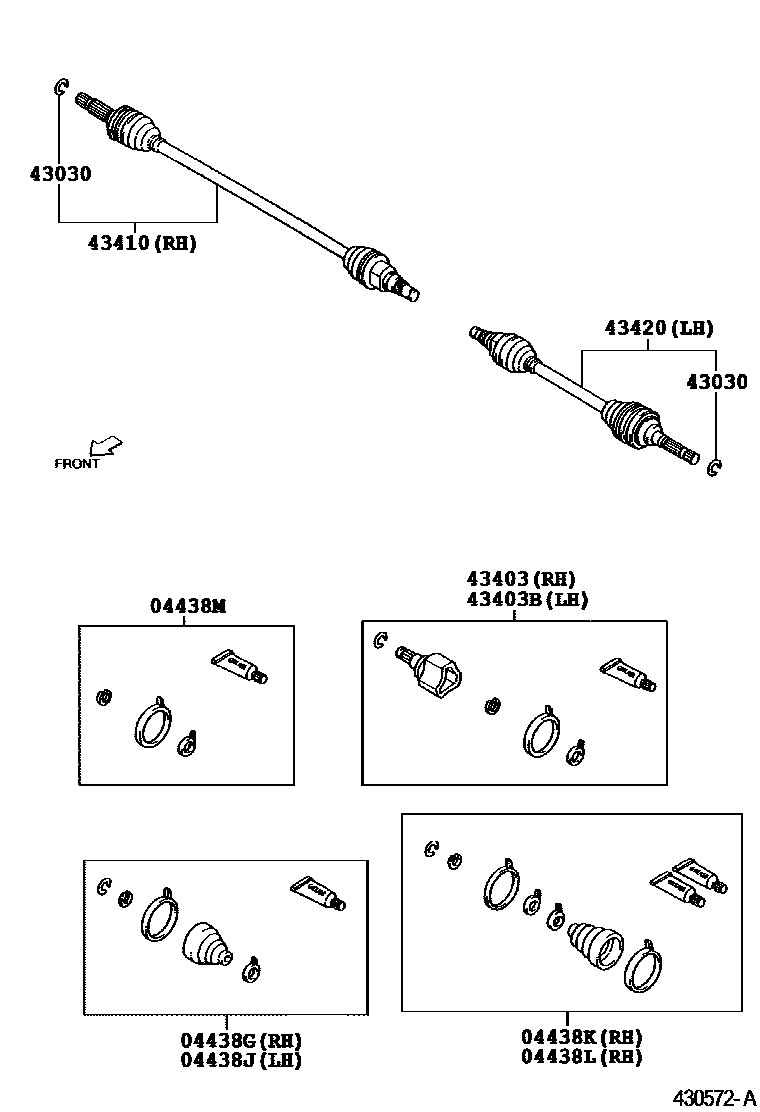 43030
43410 (RH)
43420 (LH)
43030
FRONT

04438M
43403 (RH)
43403B (LH)

04438G (RH)
04438J (LH)
04438K (RH)
04438L (RH)

430572-A