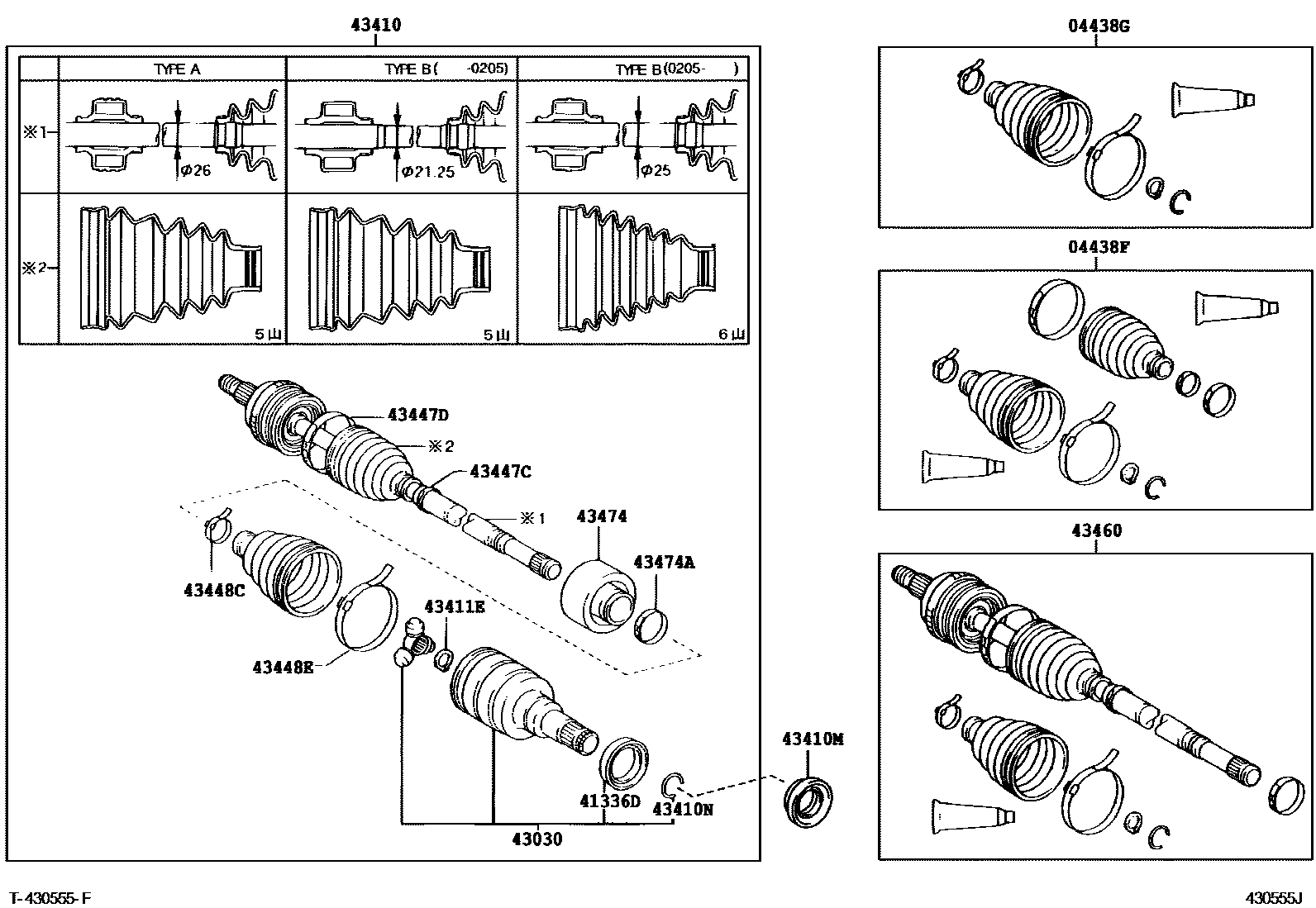 43410

|  | TYPE A | TYPE B(　　-0205) | TYPE B(0205-　　) |
|---|---|---|---|
| ※1 | φ26 | φ21.25 | φ25 |
| ※2 | 5山 | 5山 | 6山 |

43447D
※2
43447C
※1
43474
43474A
43448C
43411E
43448E
41336D
43410N
43030
43410M

04438G

04438F

43460

T-430555-F

430555J