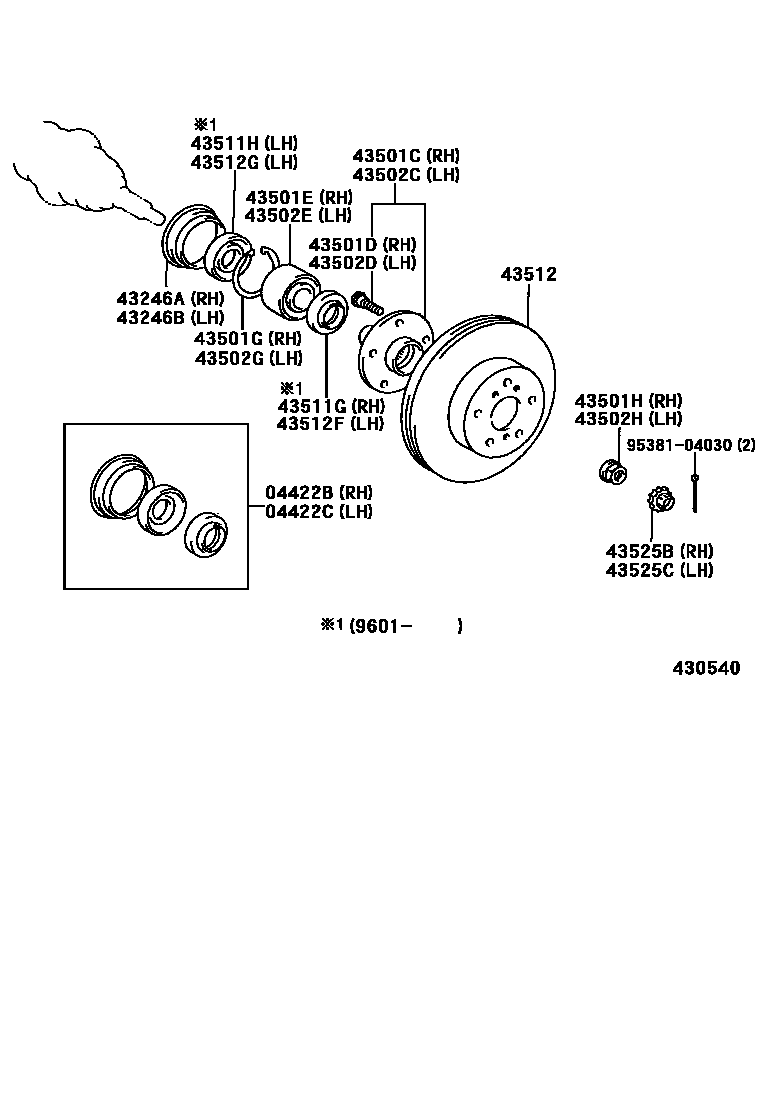 ※1
43511H (LH)
43512G (LH)

43501C (RH)
43502C (LH)

43501E (RH)
43502E (LH)

43501D (RH)
43502D (LH)

43512

43246A (RH)
43246B (LH)

43501G (RH)
43502G (LH)

※1
43511G (RH)
43512F (LH)

43501H (RH)
43502H (LH)

95381-04030 (2)

04422B (RH)
04422C (LH)

43525B (RH)
43525C (LH)

※1 (9601-　　)

430540