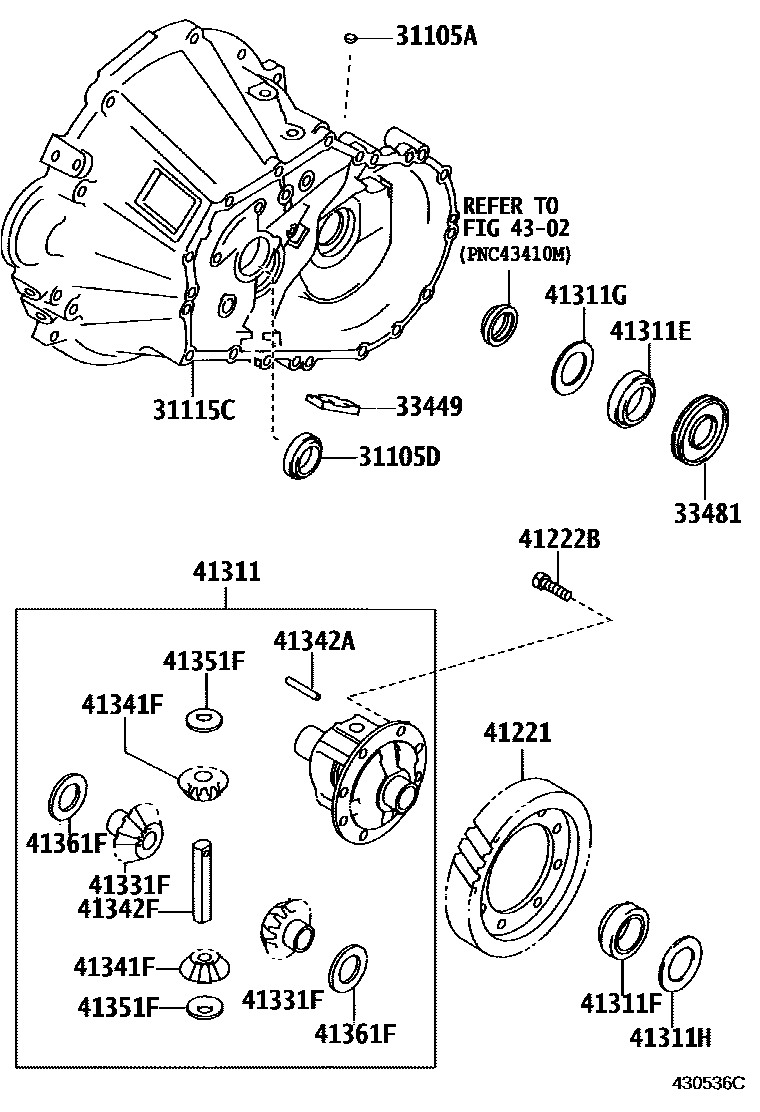 31105A

REFER TO
FIG 43-02
(PNC43410M)

41311G
41311E
31115C
33449
31105D
33481

41222B
41311
41342A
41351F
41341F
41221
41361F
41331F
41342F
41341F
41351F
41331F
41361F
41311F
41311H

430536C