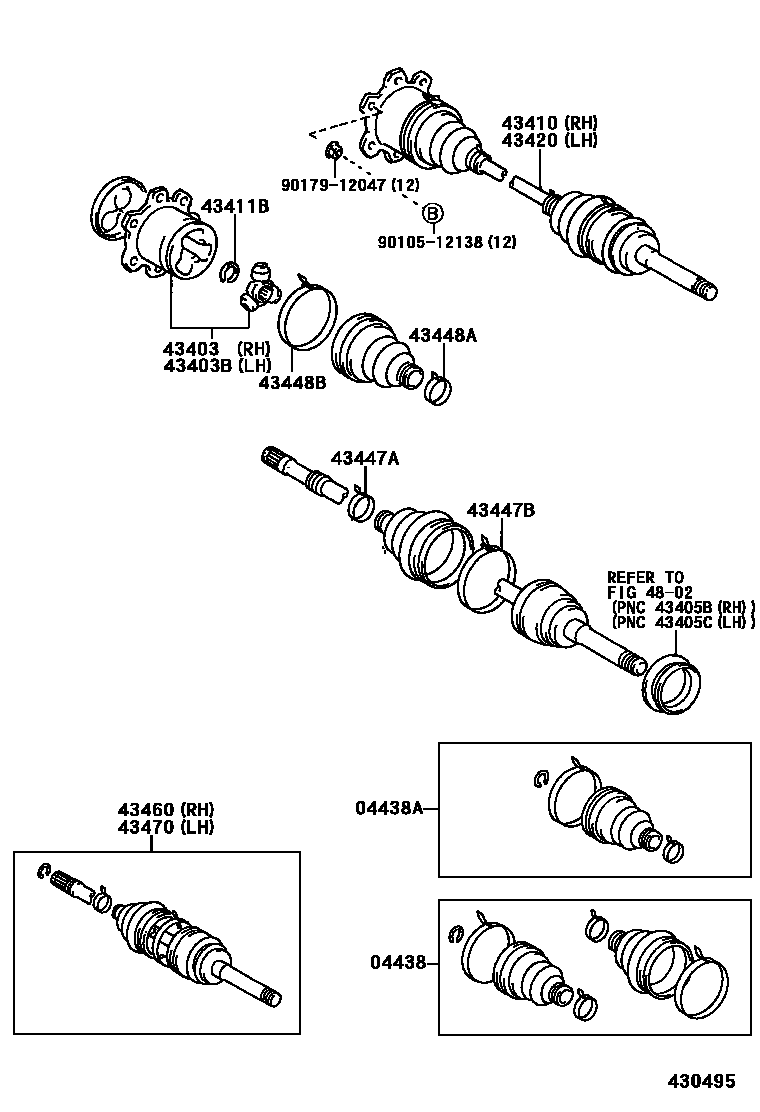 43410 (RH)
43420 (LH)

90179-12047 (12)

B
90105-12138 (12)

43411B

43403 (RH)
43403B (LH)

43448B

43448A

43447A

43447B

REFER TO
FIG 48-02
(PNC 43405B (RH))
(PNC 43405C (LH))

43460 (RH)
43470 (LH)

04438A

04438

430495