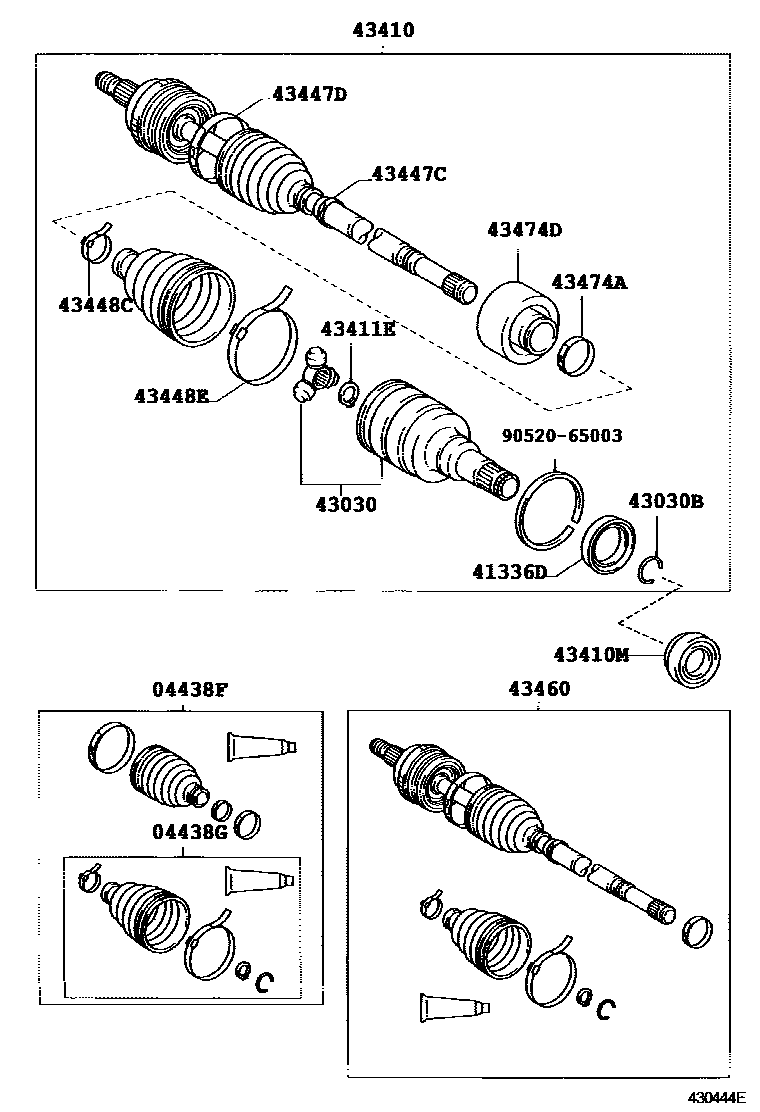 43410

43447D

43447C

43474D

43474A

43448C

43411E

43448E

90520-65003

43030

43030B

41336D

43410M

04438F

43460

04438G

430444E