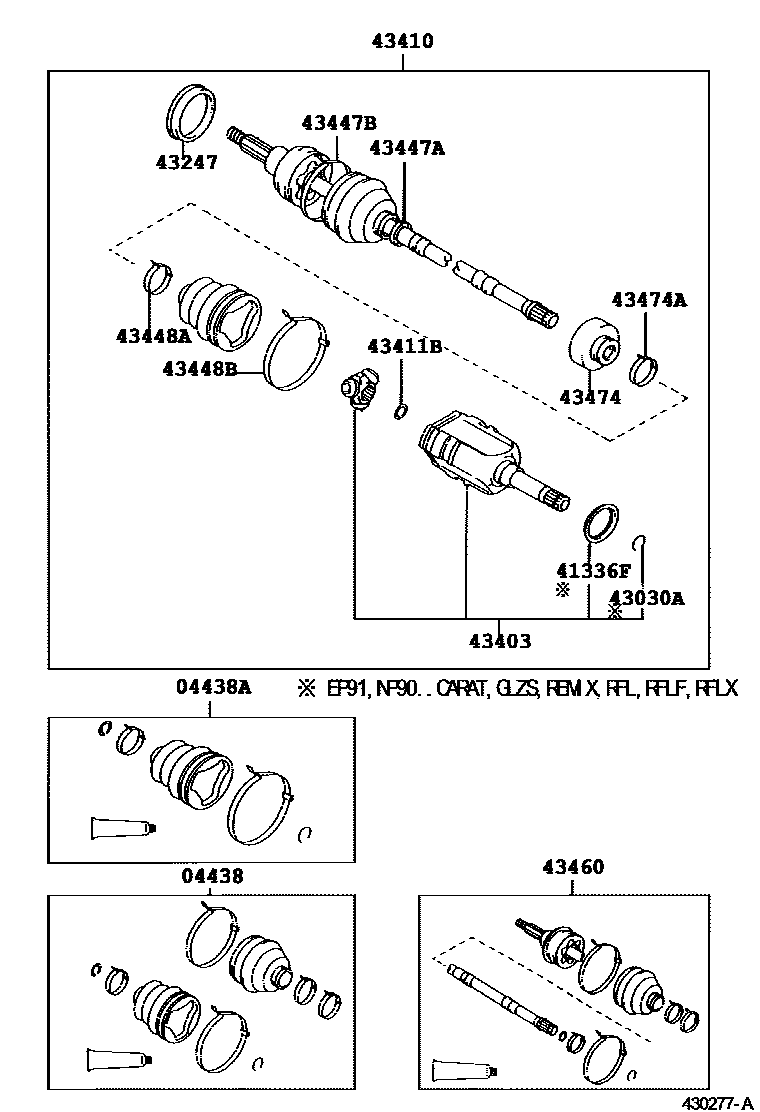 43410

43247

43447B

43447A

43448A

43448B

43411B

43474A

43474

41336F
※

43030A
※

43403

04438A

※ EP91, NP90. . CARAT, GLZS, REM X, RFL, RFLF, RFLX

04438

43460

430277-A