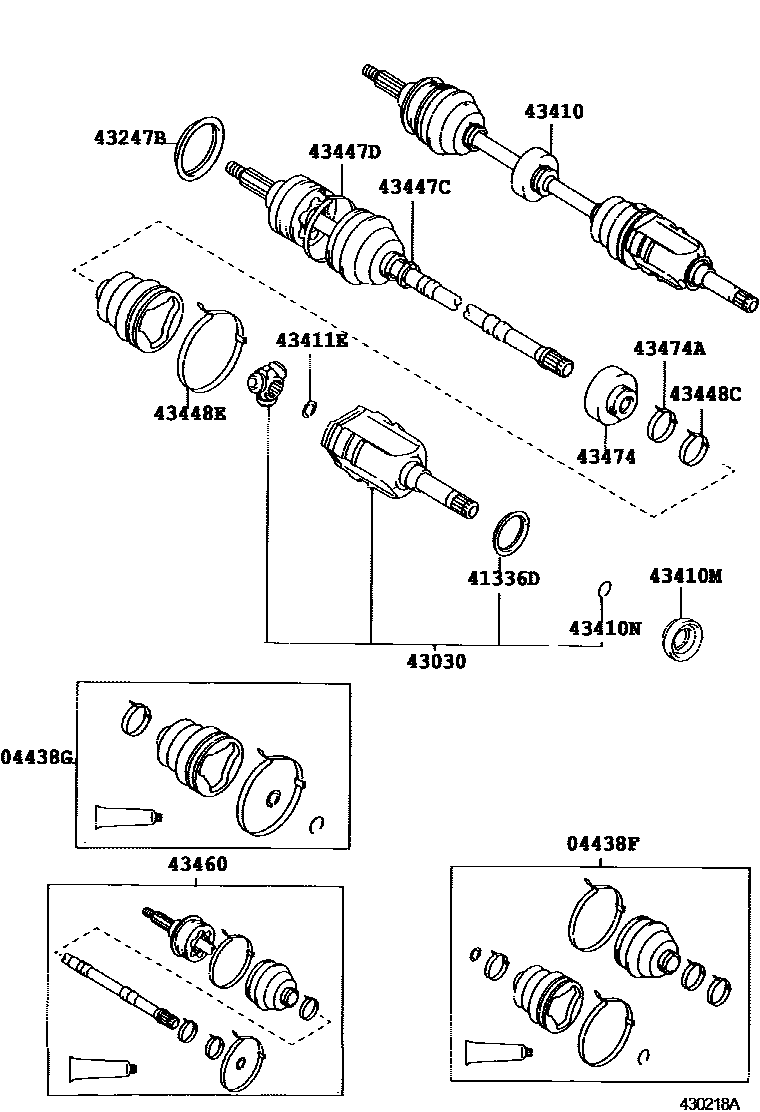 43410
43247B
43447D
43447C
43411E
43474A
43448C
43448E
43474
41336D
43410M
43410N
43030
04438G
43460
04438F
430218A