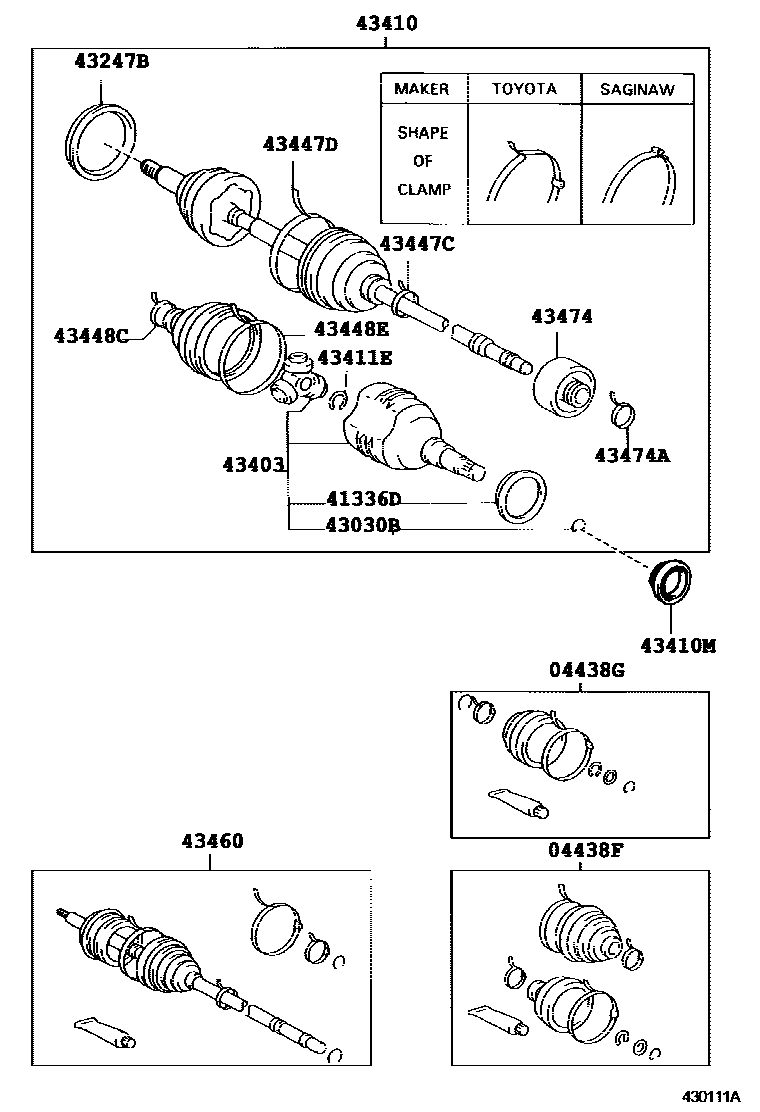 43410

43247B

| MAKER | TOYOTA | SAGINAW |
|---|---|---|
| SHAPE OF CLAMP | | |

43447D

43447C

43448C

43448E

43411E

43474

43474A

43403

41336D

43030B

43410M

04438G

43460

04438F

430111A