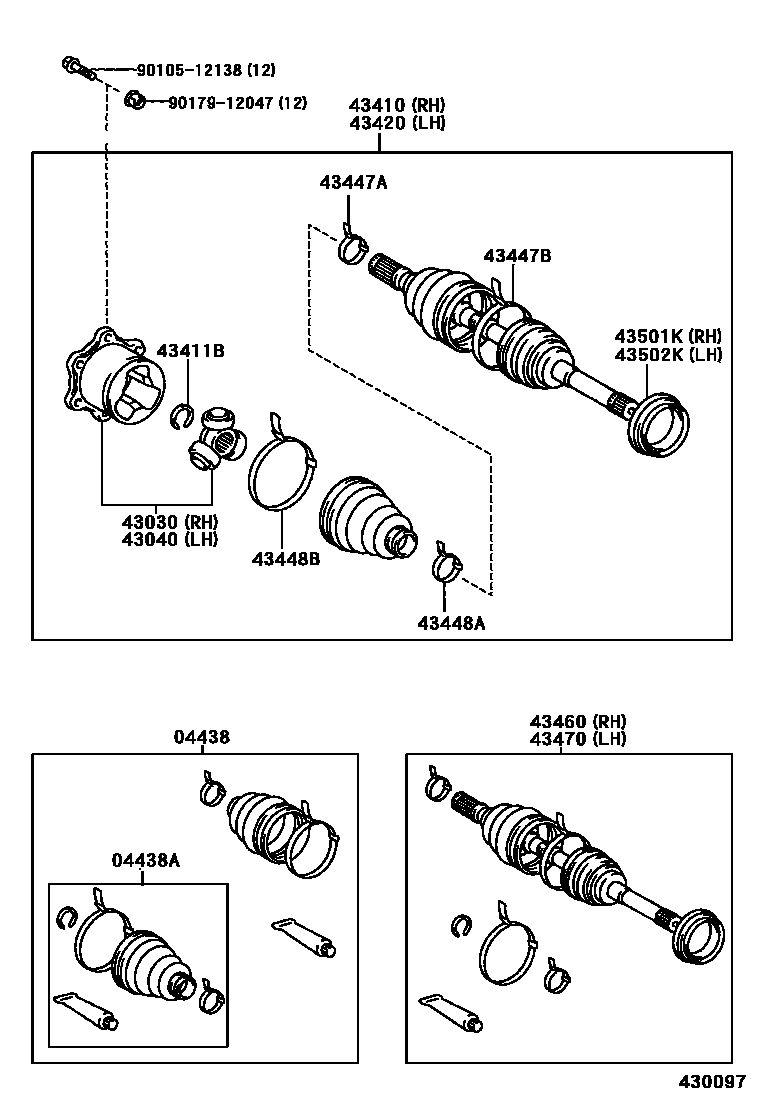 90105-12138 (12)
90179-12047 (12)
43410 (RH)
43420 (LH)
43447A
43447B
43501K (RH)
43502K (LH)
43411B
43030 (RH)
43040 (LH)
43448B
43448A
04438
04438A
43460 (RH)
43470 (LH)
430097