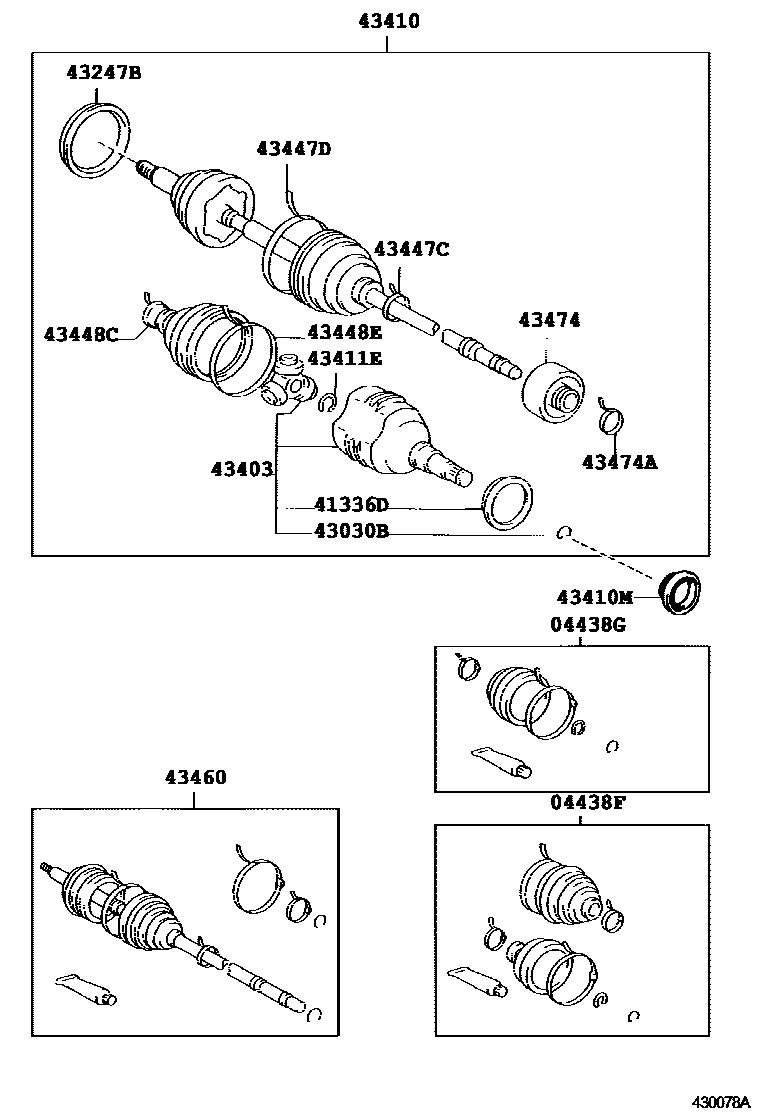 43410

43247B
43447D
43447C
43448C
43448E
43411E
43474
43474A
43403
41336D
43030B
43410M
04438G
43460
04438F
430078A