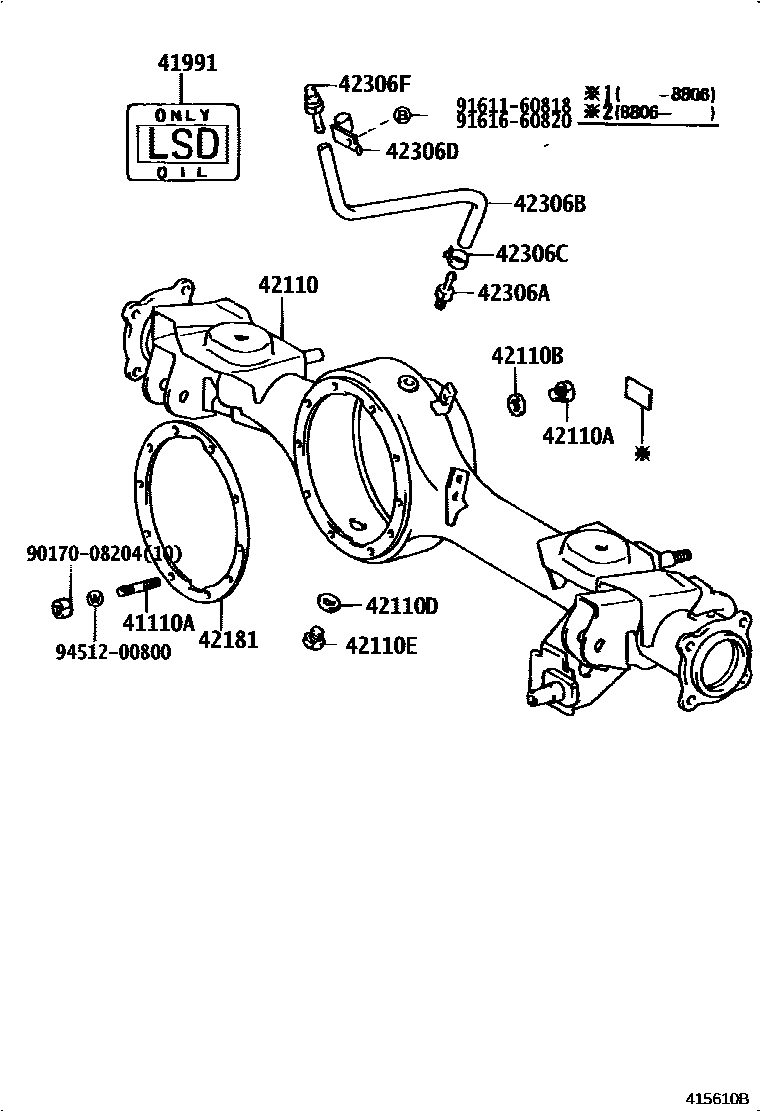 41991

ONLY
LSD
OIL

42306F

91611-60818 ※1( -8806)
91616-60820 ※2(8806- )

42306D

42306B

42306C

42306A

42110

42110B

42110A

※

90170-08204(10)

41110A

42181

94512-00800

42110D

42110E

415610B