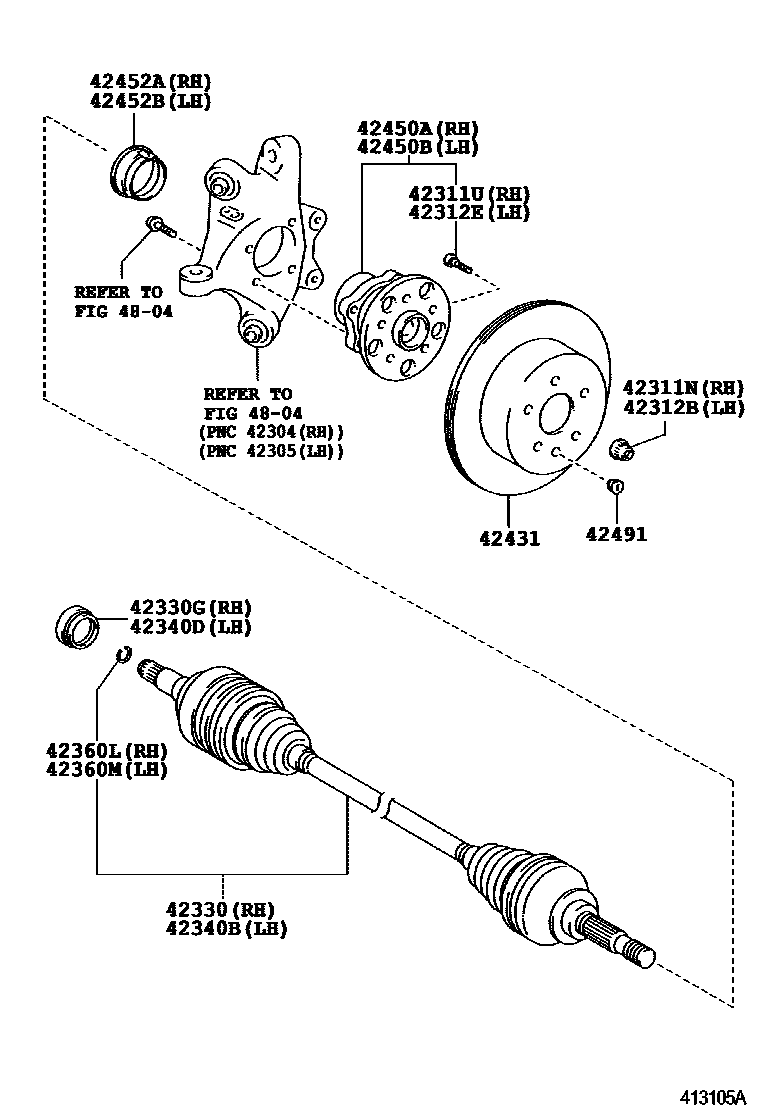 42452A(RH)
42452B(LH)

42450A(RH)
42450B(LH)

42311U(RH)
42312E(LH)

REFER TO
FIG 48-04

REFER TO
FIG 48-04
(PNC 42304(RH))
(PNC 42305(LH))

42311N(RH)
42312B(LH)

42431

42491

42330G(RH)
42340D(LH)

42360L(RH)
42360M(LH)

42330(RH)
42340B(LH)

413105A