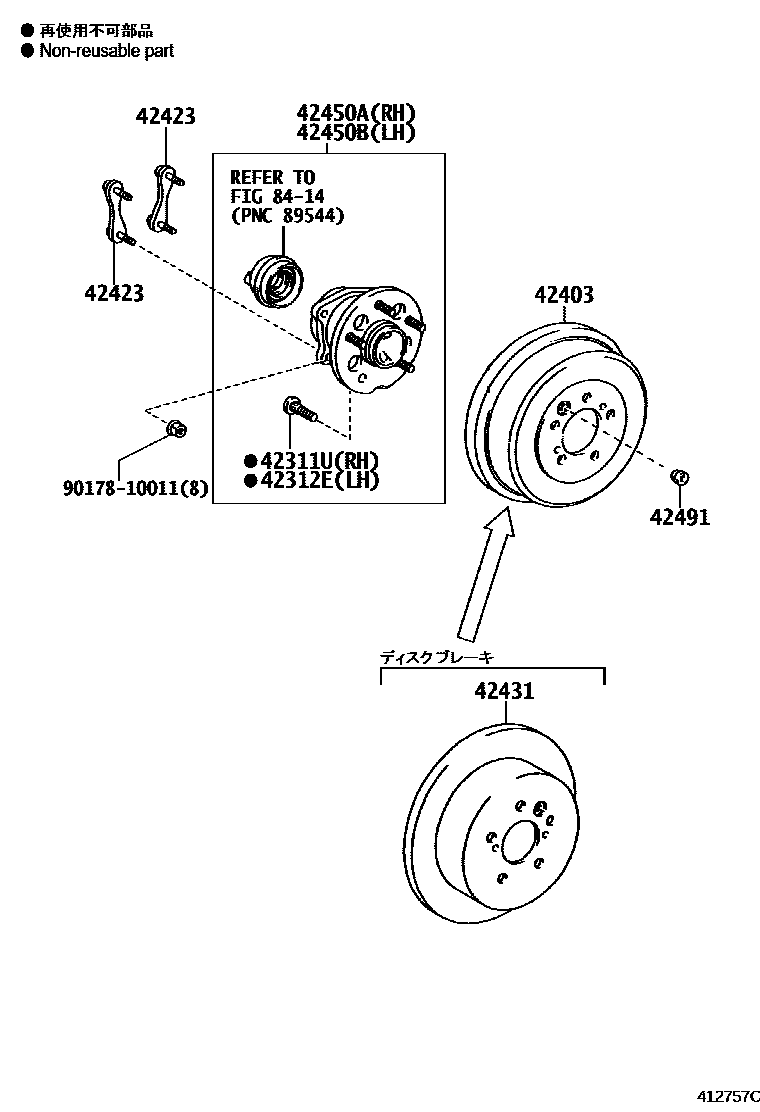 ● 再使用不可部品
● Non-reusable part

42423

42450A(RH)
42450B(LH)

REFER TO
FIG 84-14
(PNC 89544)

42423

42403

●42311U(RH)
●42312E(LH)

90178-10011(8)

42491

ディスクブレーキ

42431

412757C