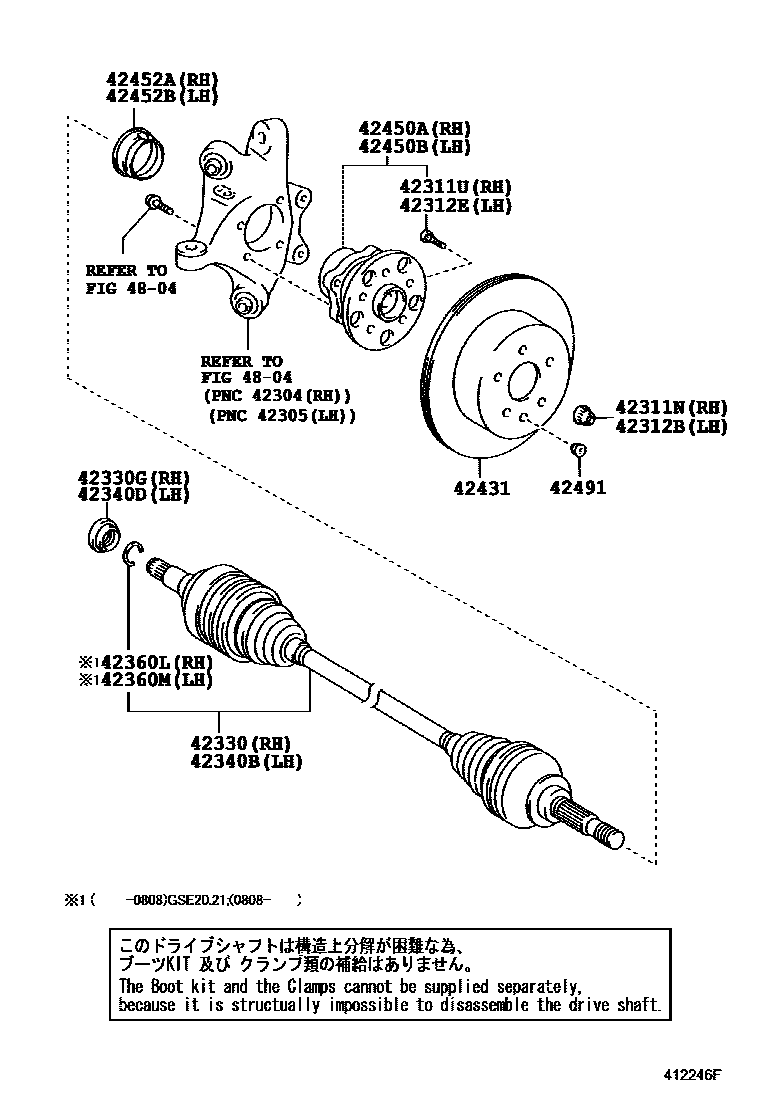 42452A(RH)
42452B(LH)

42450A(RH)
42450B(LH)

42311U(RH)
42312E(LH)

REFER TO
FIG 48-04

REFER TO
FIG 48-04
(PNC 42304(RH))
(PNC 42305(LH))

42311N(RH)
42312B(LH)

42431

42491

42330G(RH)
42340D(LH)

※1 42360L(RH)
※1 42360M(LH)

42330(RH)
42340B(LH)

※1 (     -0808)GSE20,21;(0808-     )

このドライブシャフトは構造上分解が困難な為、
ブーツKIT 及び クランプ類の補給はありません。
The Boot kit and the Clamps cannot be supplied separately,
because it is structually impossible to disassemble the drive shaft.

412246F