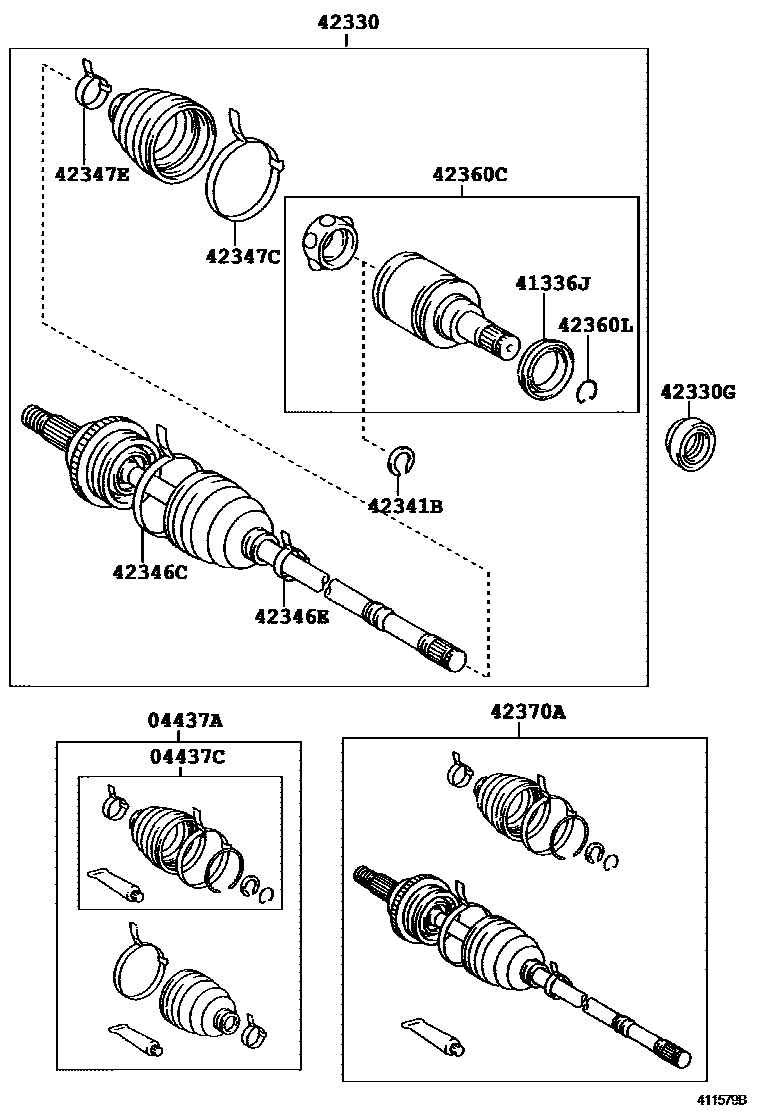 42330

42347E

42347C

42360C

41336J

42360L

42330G

42341B

42346C

42346E

04437A

04437C

42370A

411579B