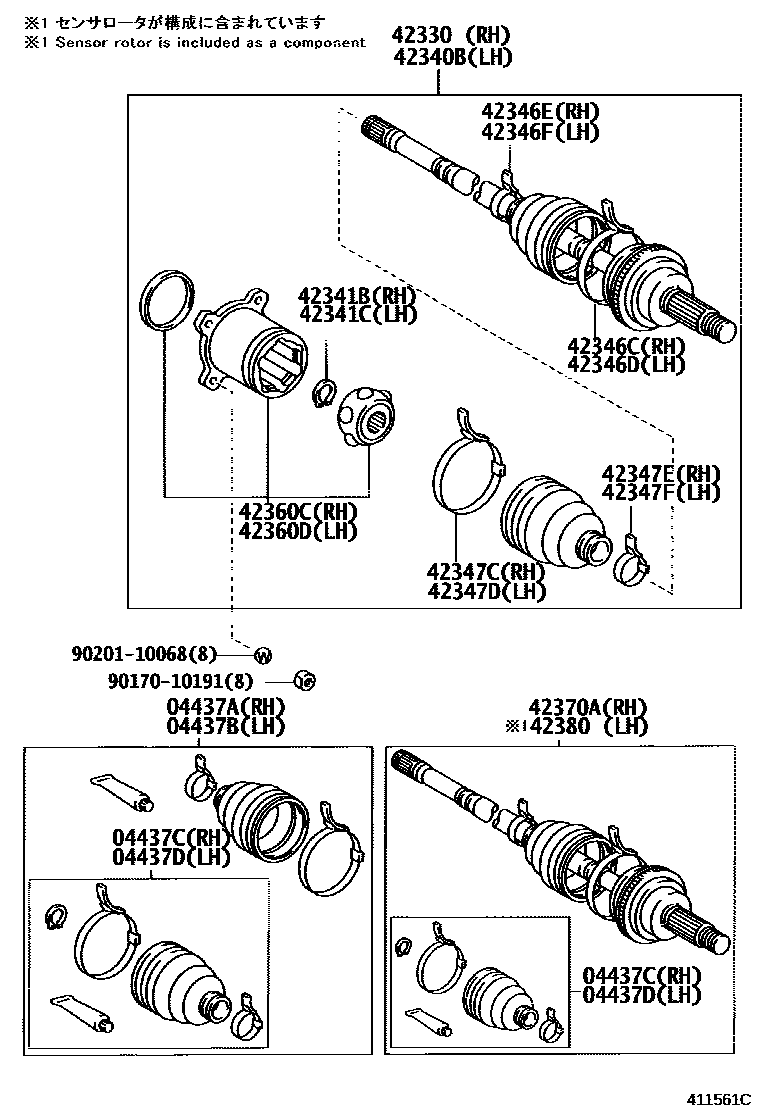 ※1 センサロータが構成に含まれています
※1 Sensor rotor is included as a component

42330 (RH)
42340B(LH)

42346E(RH)
42346F(LH)

42341B(RH)
42341C(LH)

42346C(RH)
42346D(LH)

42347E(RH)
42347F(LH)

42360C(RH)
42360D(LH)

42347C(RH)
42347D(LH)

90201-10068(8)
90170-10191(8)

04437A(RH)
04437B(LH)

42370A(RH)
※1 42380 (LH)

04437C(RH)
04437D(LH)

04437C(RH)
04437D(LH)

411561C