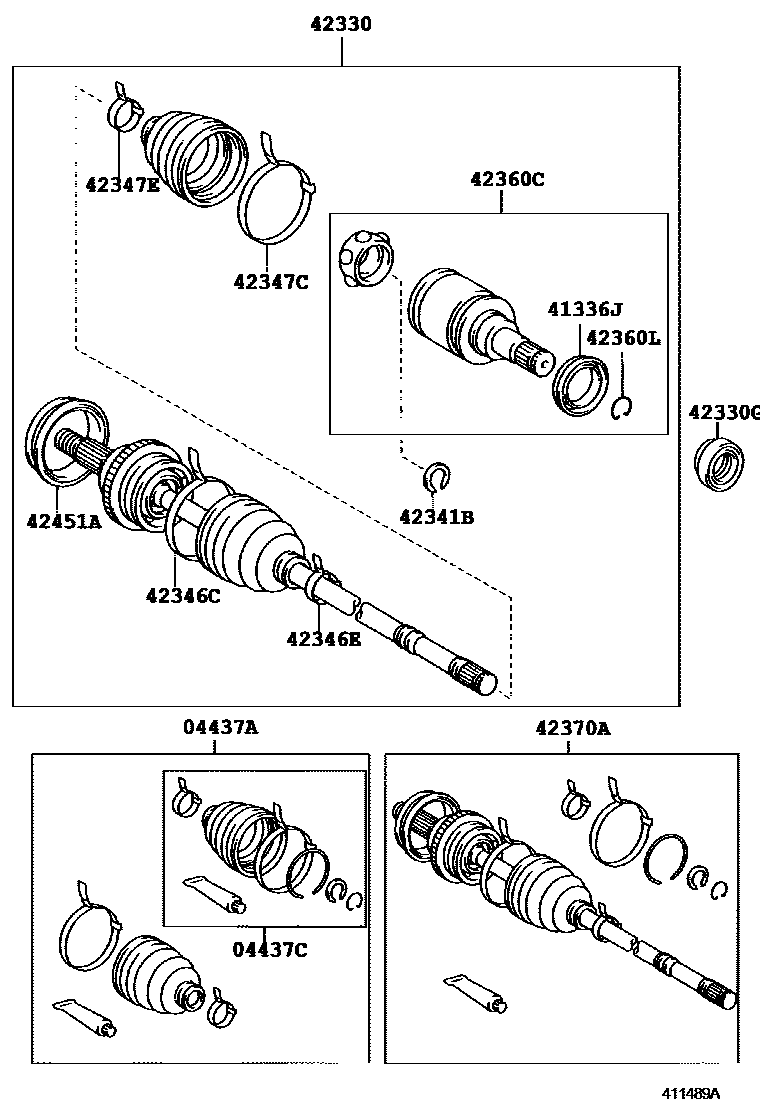 42330

42347E

42347C

42360C

41336J

42360L

42330G

42451A

42341B

42346C

42346E

04437A

42370A

04437C

411489A