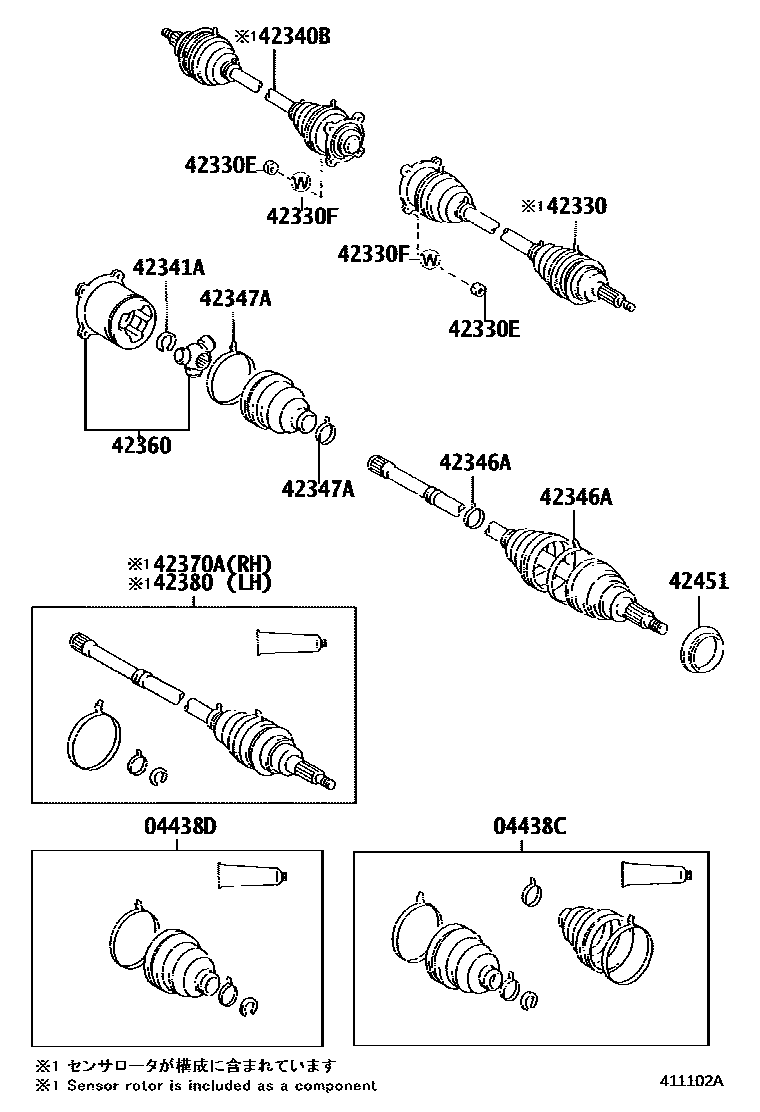 ※1 42340B

42330E

42330F

※1 42330

42330F

42330E

42341A

42347A

42360

42347A

42346A

42346A

42451

※1 42370A(RH)
※1 42380 (LH)

04438D

04438C

※1 センサロータが構成に含まれています
※1 Sensor rotor is included as a component

411102A