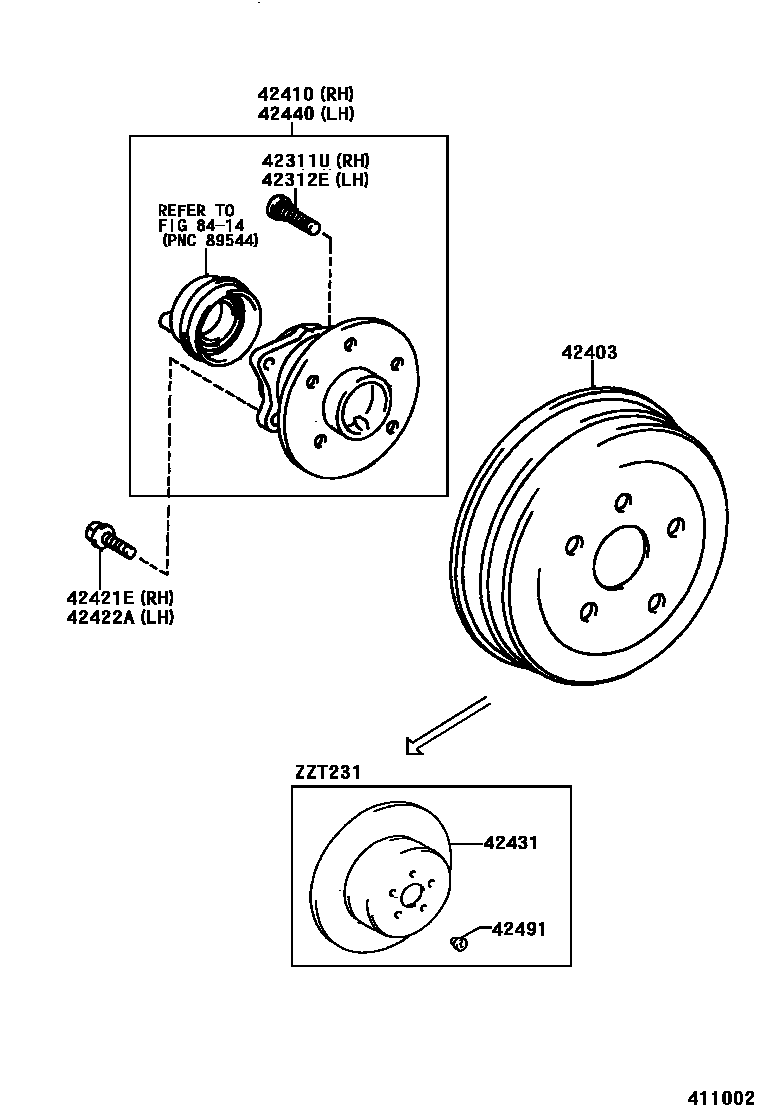 42410 (RH)
42440 (LH)

42311U (RH)
42312E (LH)

REFER TO
FIG 84-14
(PNC 89544)

42403

42421E (RH)
42422A (LH)

ZZT231

42431

42491

411002