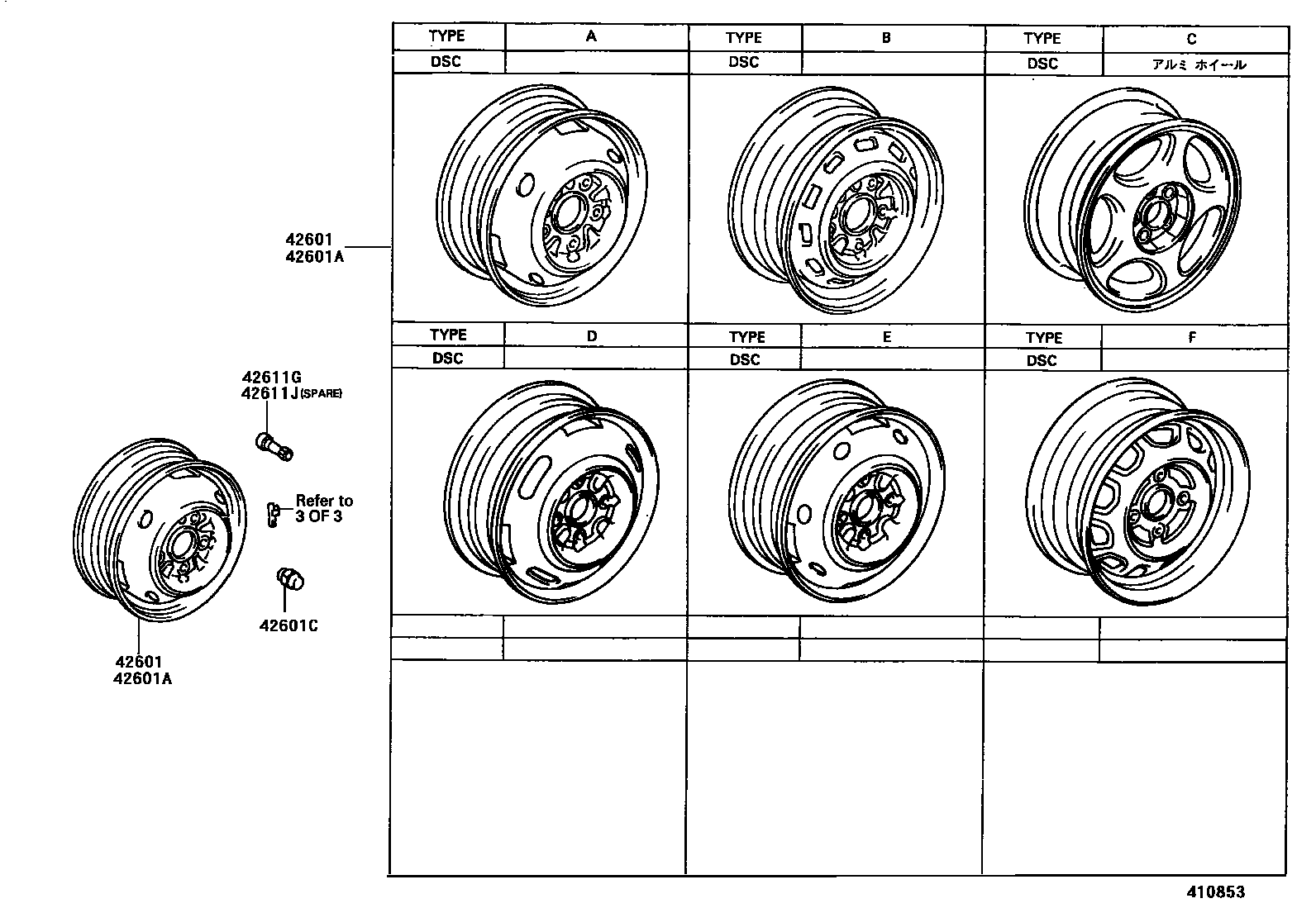 | TYPE | A | TYPE | B | TYPE | C |
|---|---|---|---|---|---|
| DSC | | DSC | | DSC | アルミ ホイール |

42601
42601A

| TYPE | D | TYPE | E | TYPE | F |
|---|---|---|---|---|---|
| DSC | | DSC | | DSC | |

42611G
42611J (SPARE)

Refer to
3 OF 3

42601C

42601
42601A

410853