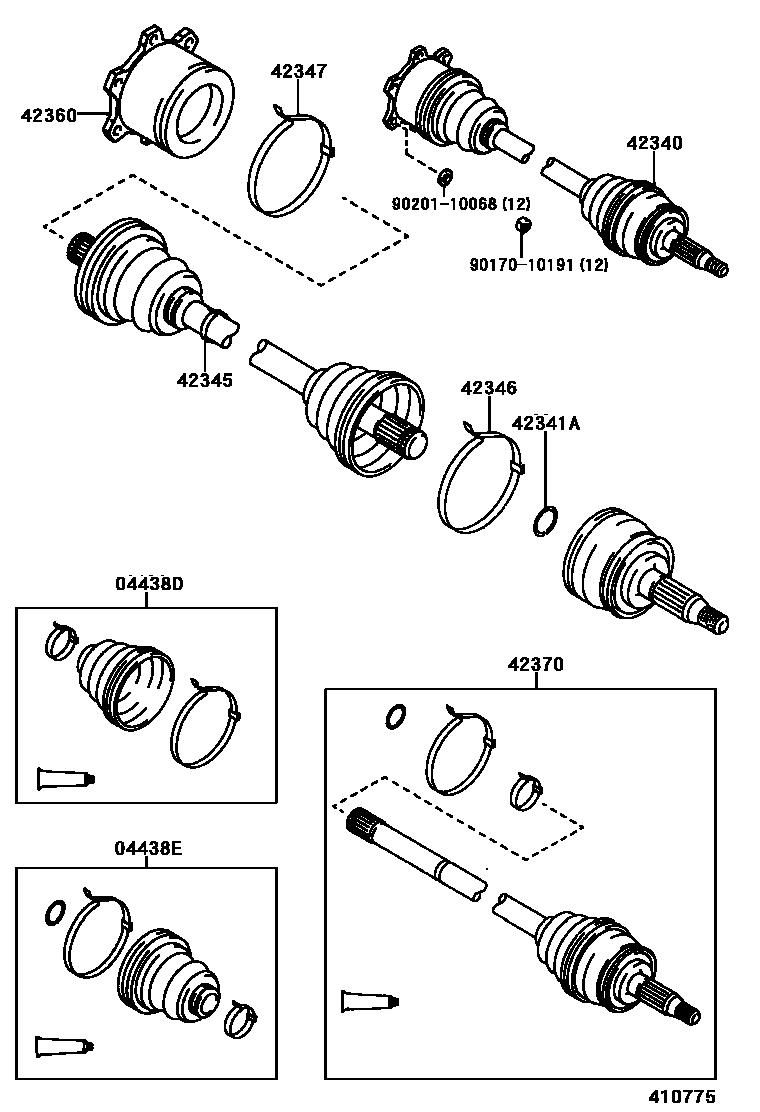 42360
42347
42340
90201-10068 (12)
90170-10191 (12)
42345
42346
42341A
04438D
42370
04438E
410775