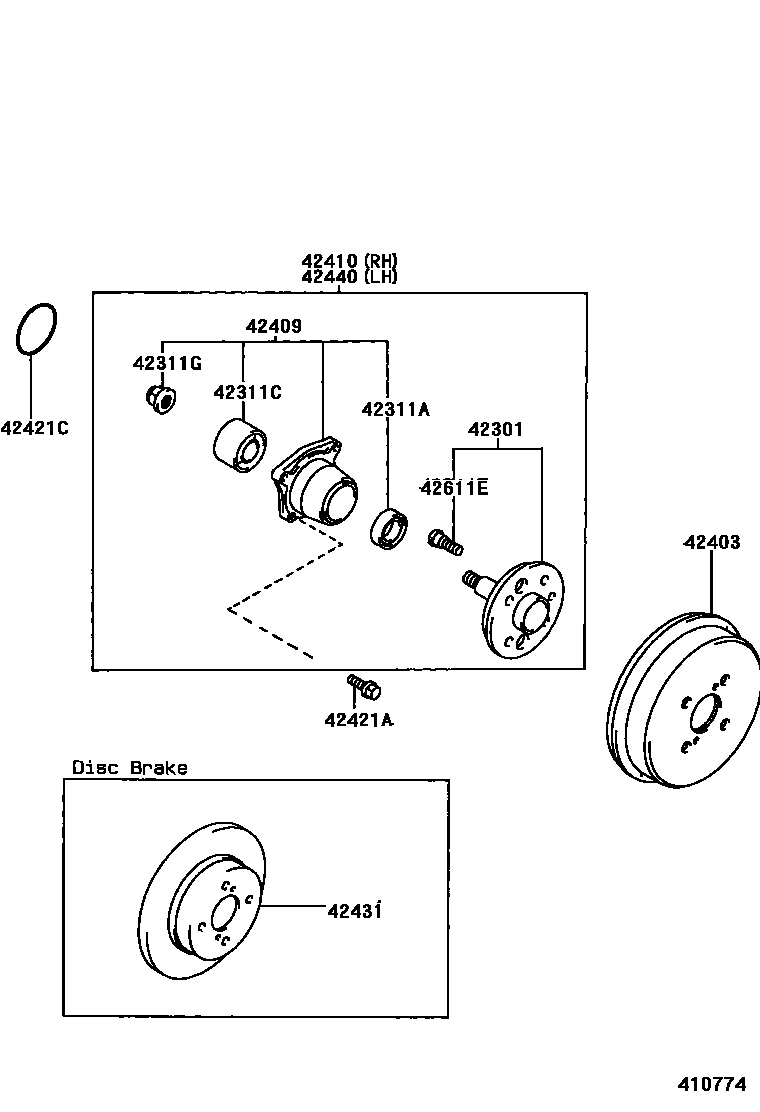 42410 (RH)
42440 (LH)

42409

42311G

42311C

42311A

42301

42611E

42421C

42403

42421A

Disc Brake

42431

410774