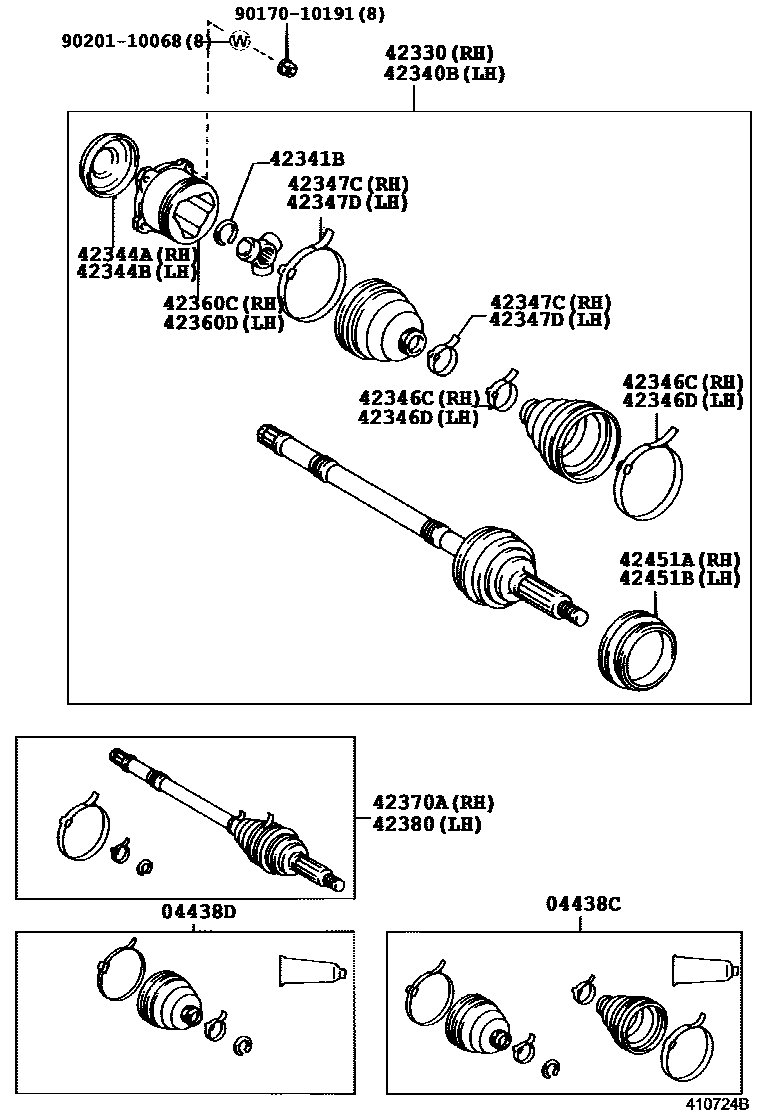 90170-10191 (8)
90201-10068 (8) W
42330 (RH)
42340B (LH)
42341B
42347C (RH)
42347D (LH)
42344A (RH)
42344B (LH)
42360C (RH)
42360D (LH)
42347C (RH)
42347D (LH)
42346C (RH)
42346D (LH)
42346C (RH)
42346D (LH)
42451A (RH)
42451B (LH)
42370A (RH)
42380 (LH)
04438D
04438C
410724B