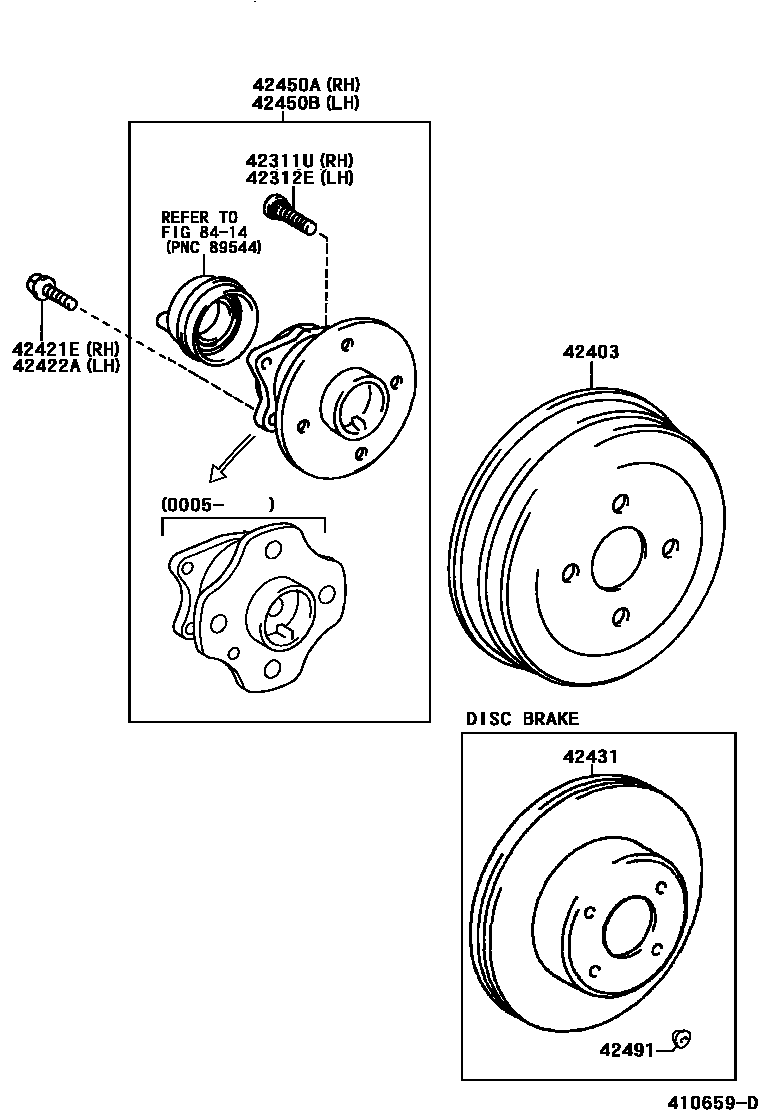 42450A (RH)
42450B (LH)

42311U (RH)
42312E (LH)

REFER TO
FIG 84-14
(PNC 89544)

42421E (RH)
42422A (LH)

(0005-      )

42403

DISC BRAKE

42431

42491

410659-D