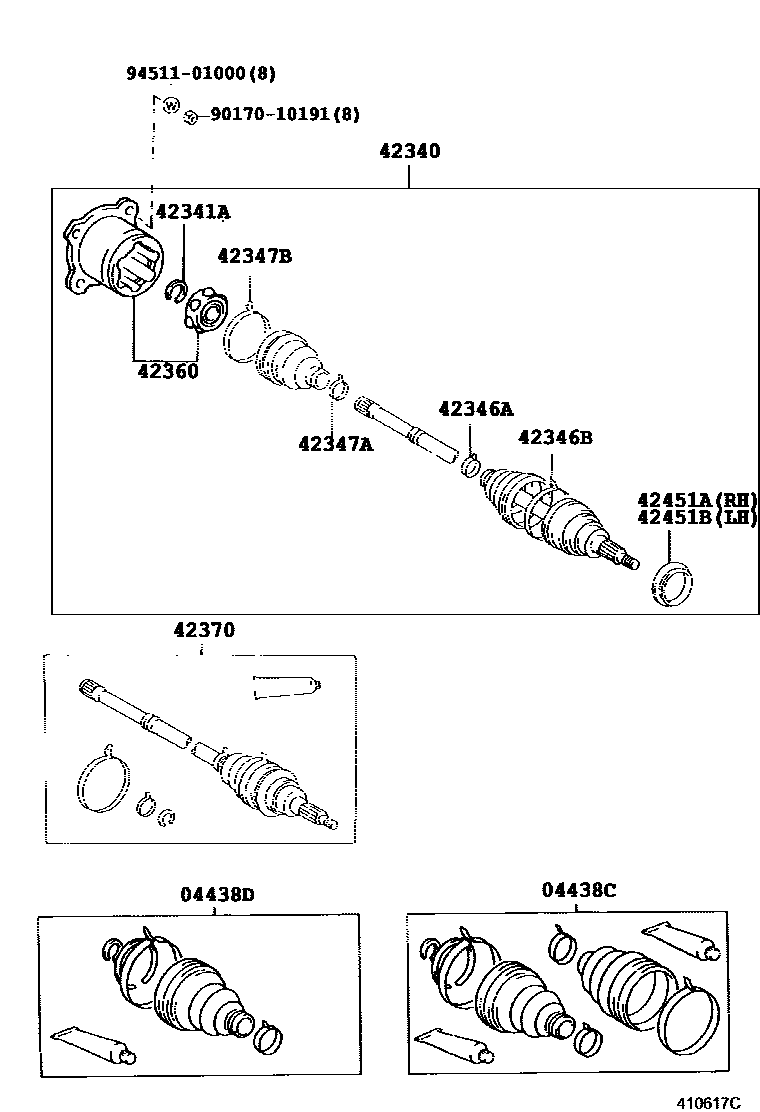 94511-01000(8)
90170-10191(8)
42340
42341A
42347B
42360
42347A
42346A
42346B
42451A(RH)
42451B(LH)
42370
04438D
04438C
410617C