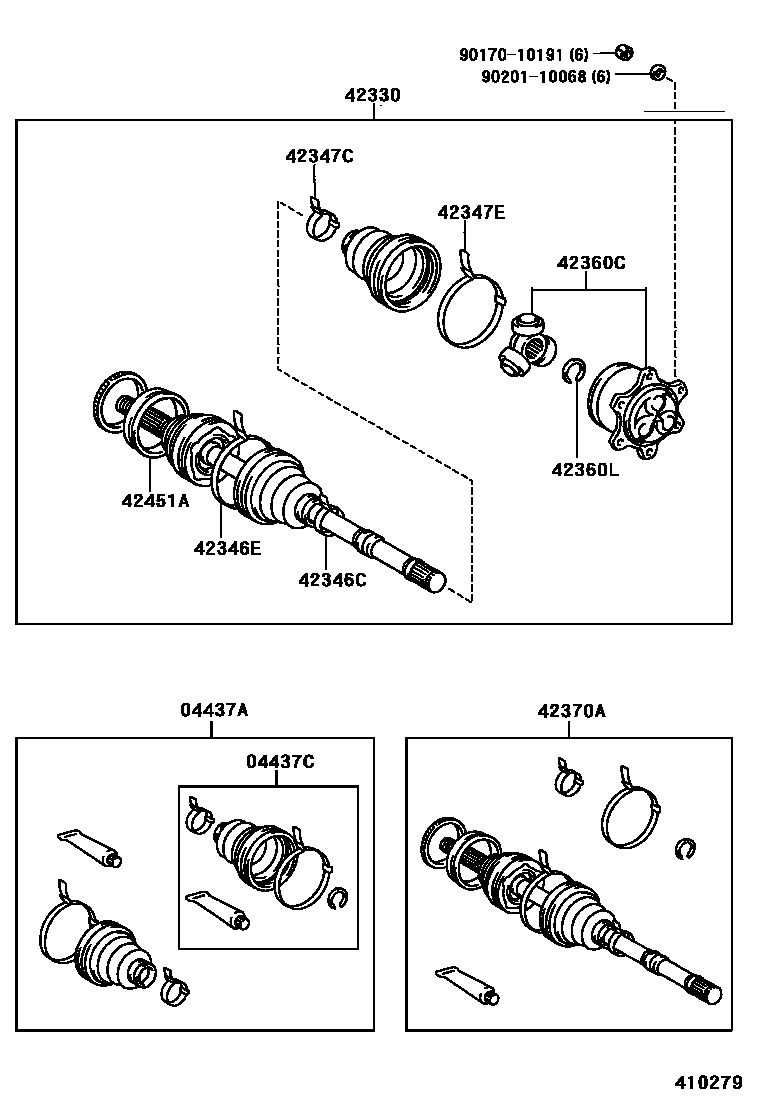 90170-10191 (6)
90201-10068 (6)
42330
42347C
42347E
42360C
42360L
42451A
42346E
42346C
04437A
04437C
42370A
410279