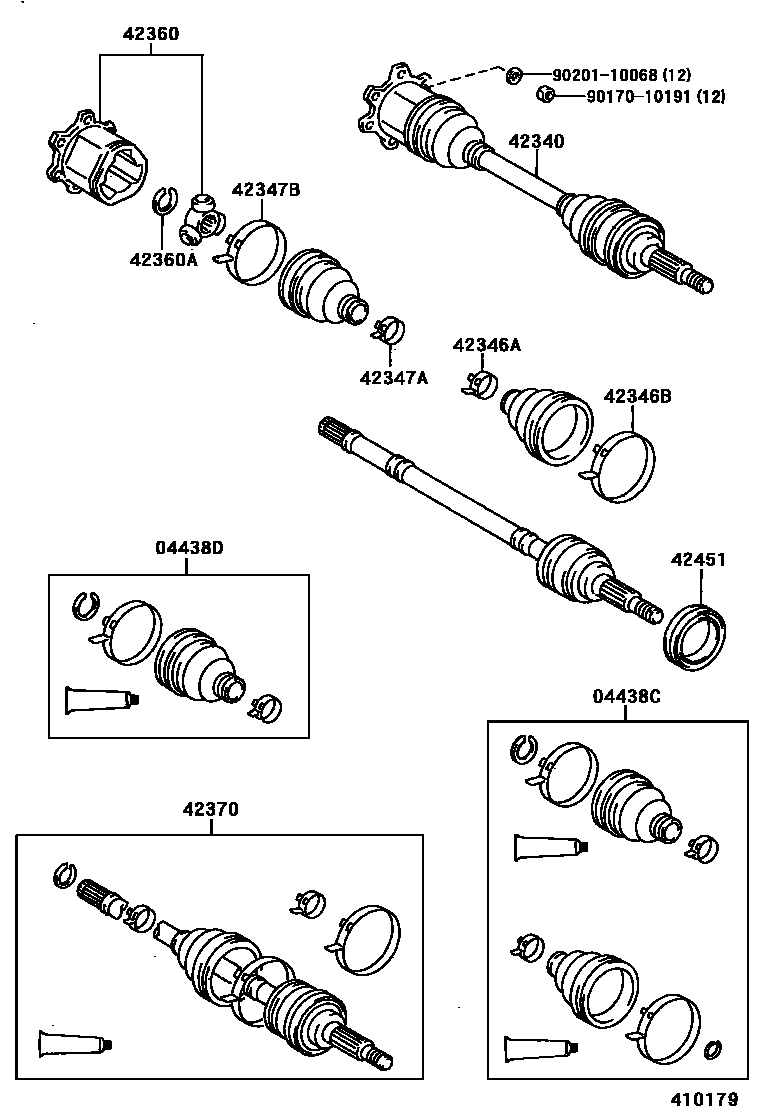 42360
90201-10068 (12)
90170-10191 (12)
42340
42347B
42360A
42347A
42346A
42346B
04438D
42451
04438C
42370
410179