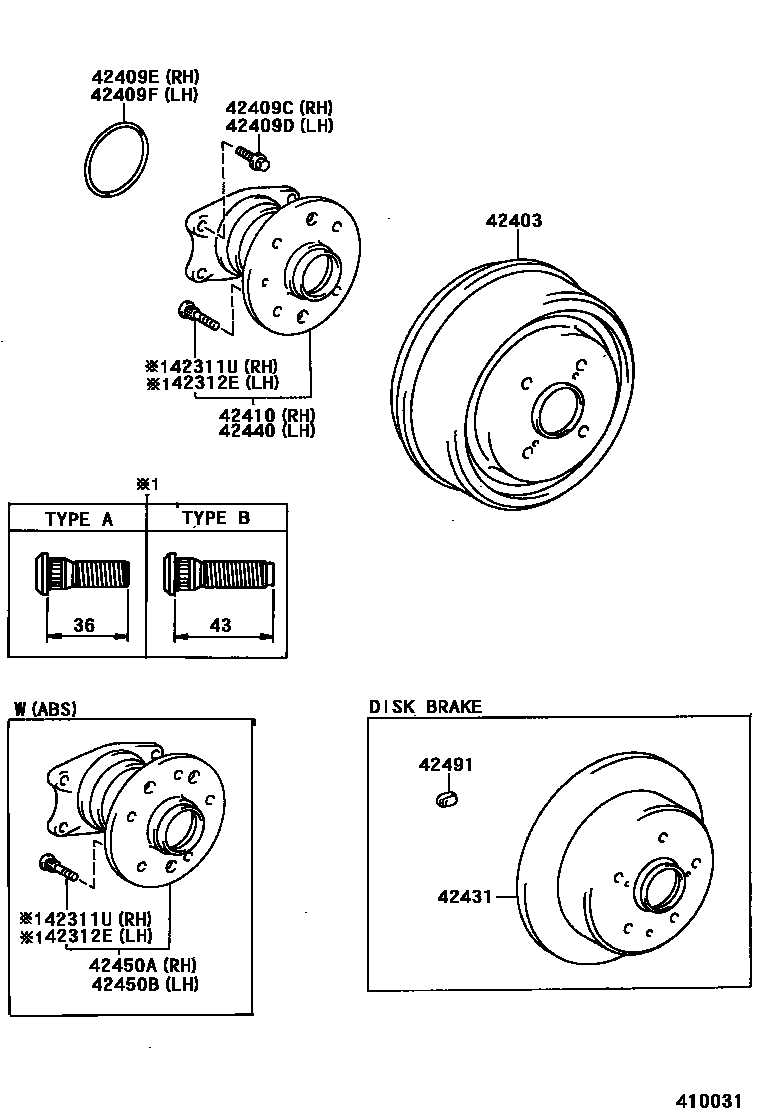 42409E (RH)
42409F (LH)

42409C (RH)
42409D (LH)

42403

※142311U (RH)
※142312E (LH)

42410 (RH)
42440 (LH)

※1

| TYPE A | TYPE B |
|---|---|
| 36 | 43 |

W (ABS)

※142311U (RH)
※142312E (LH)

42450A (RH)
42450B (LH)

DISK BRAKE

42491

42431

410031