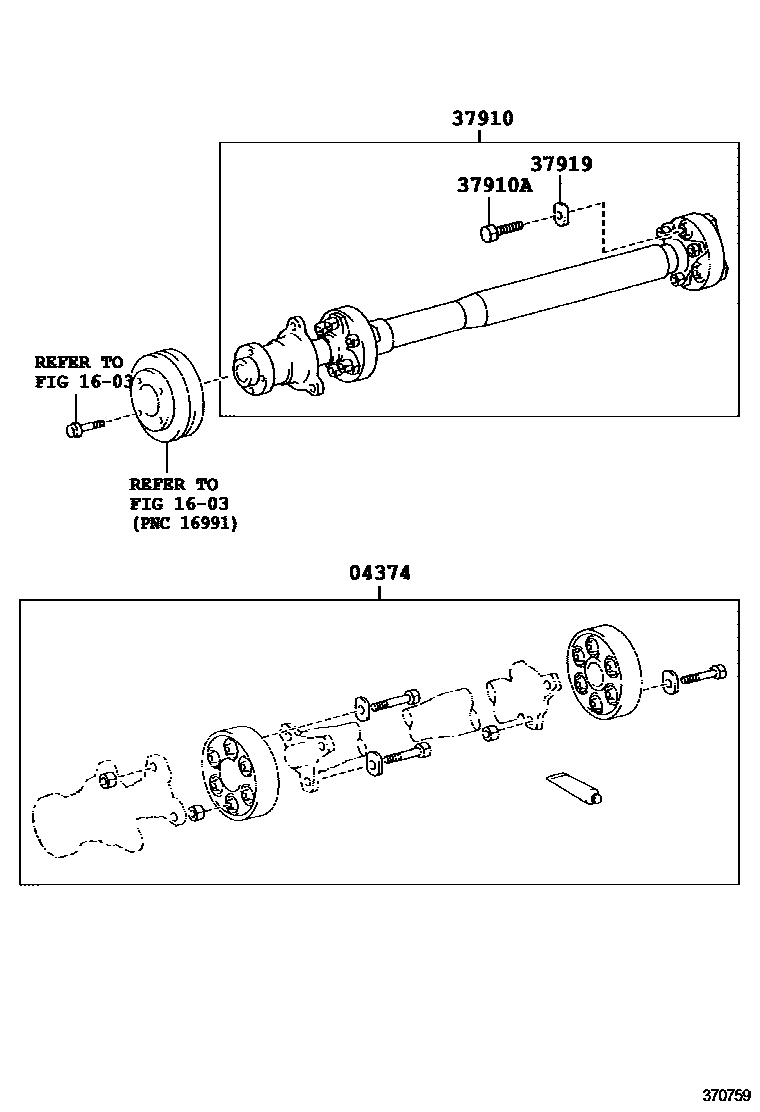 37910

37919

37910A

REFER TO
FIG 16-03

REFER TO
FIG 16-03
(PNC 16991)

04374

370759