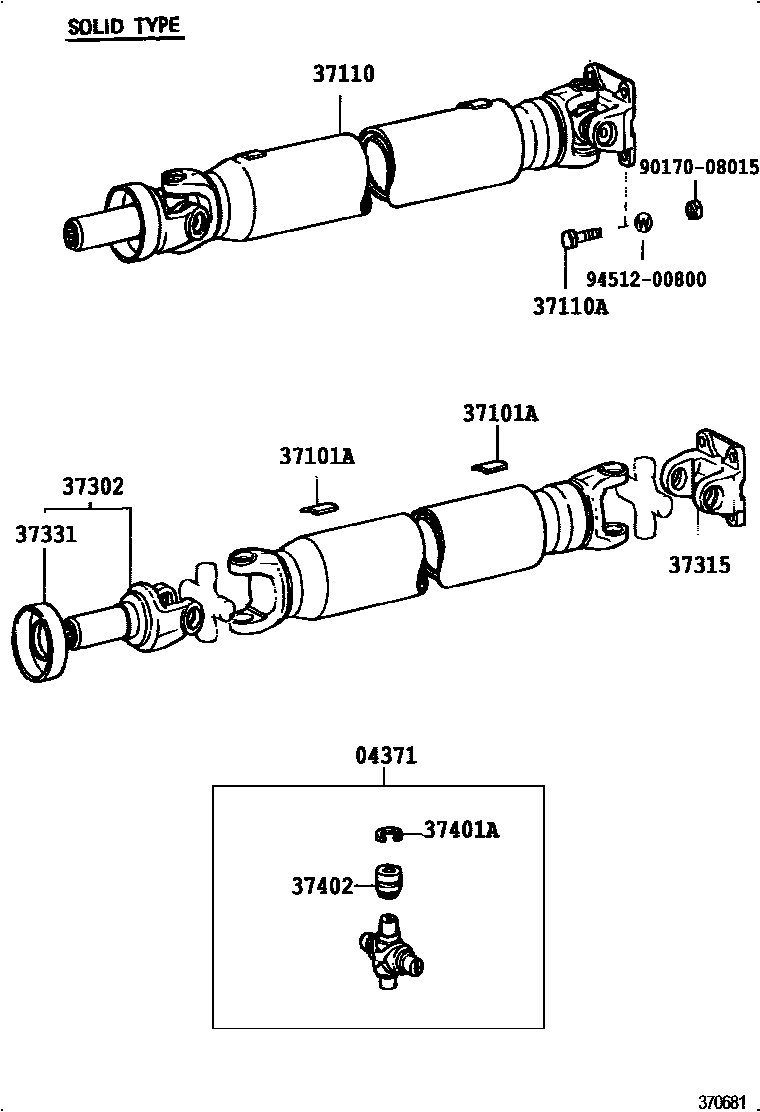 SOLID TYPE

37110

90170-08015

94512-00800

37110A

37101A

37101A

37302

37331

37315

04371

37401A

37402

370681