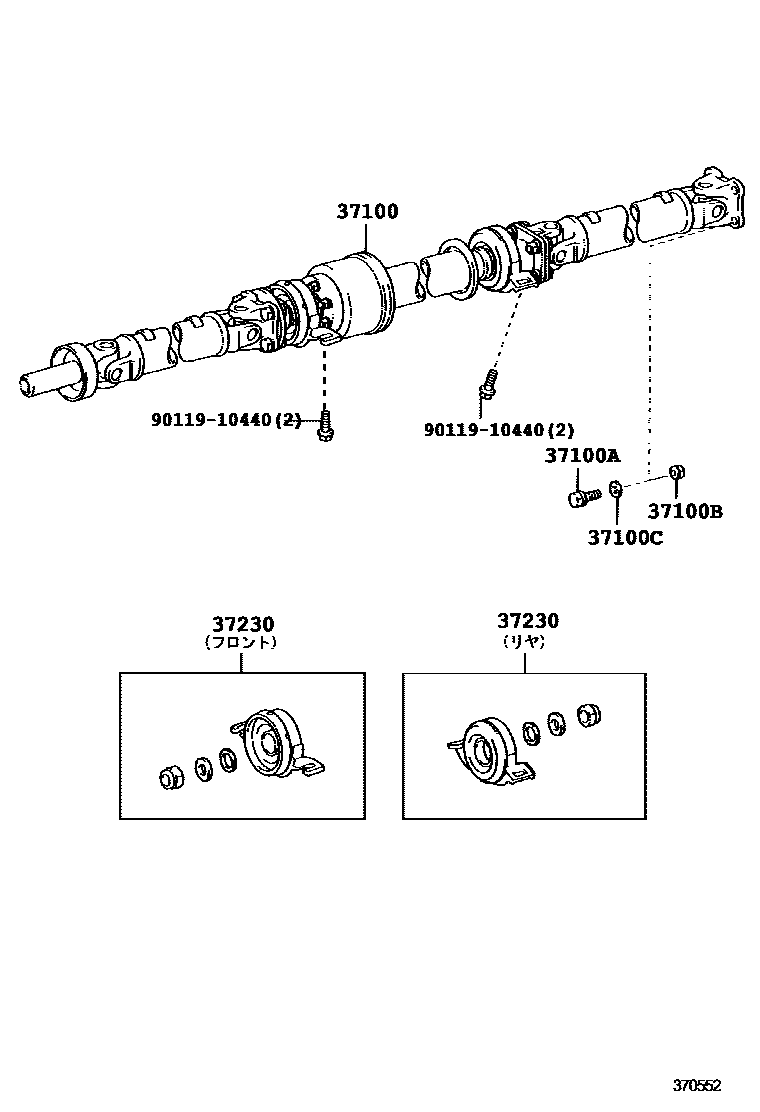 37100

90119-10440(2)

90119-10440(2)

37100A

37100B

37100C

37230
(フロント)

37230
(リヤ)

370552