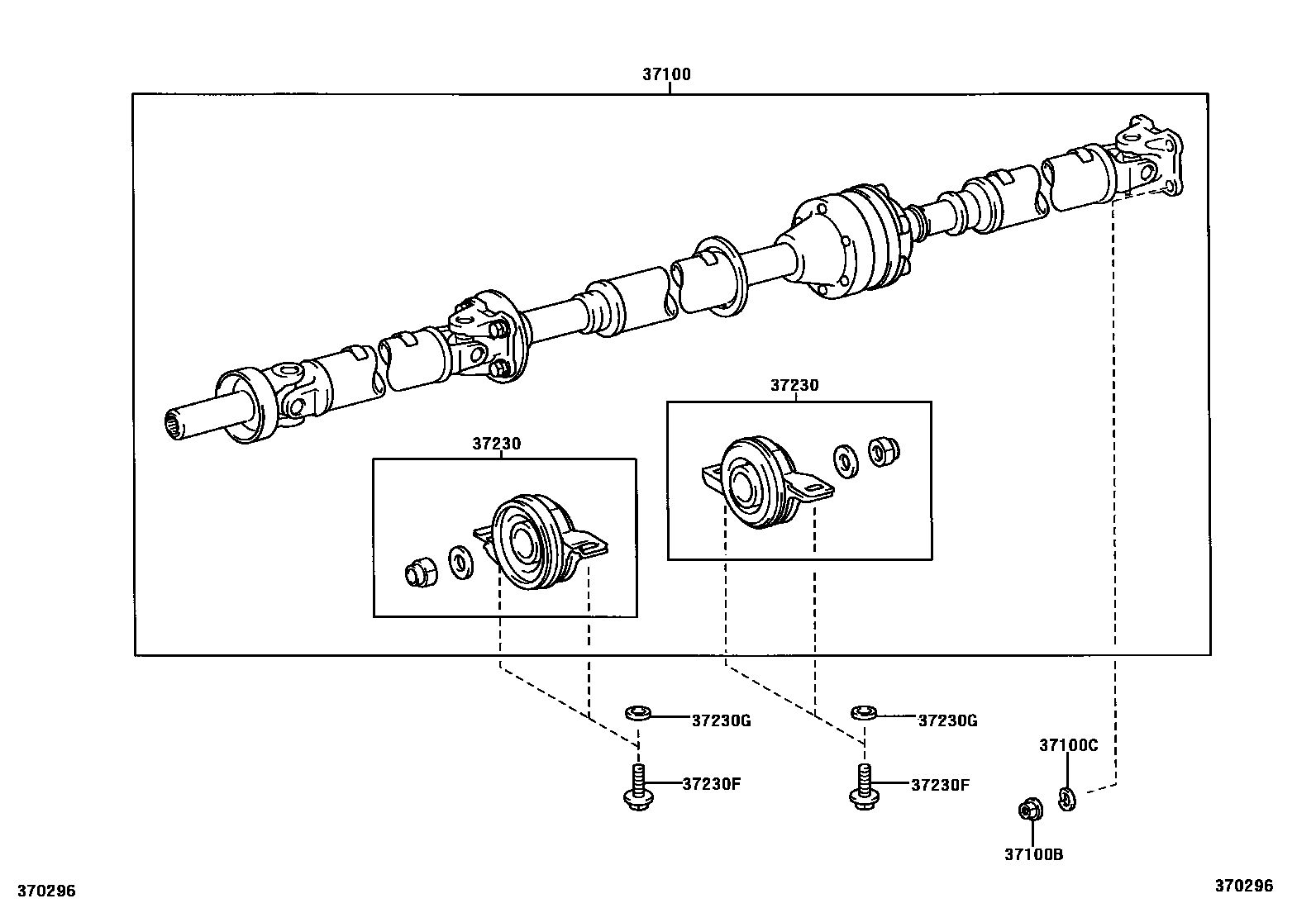 37100

37230

37230

37230G

37230G

37100C

37230F

37230F

37100B

370296

370296