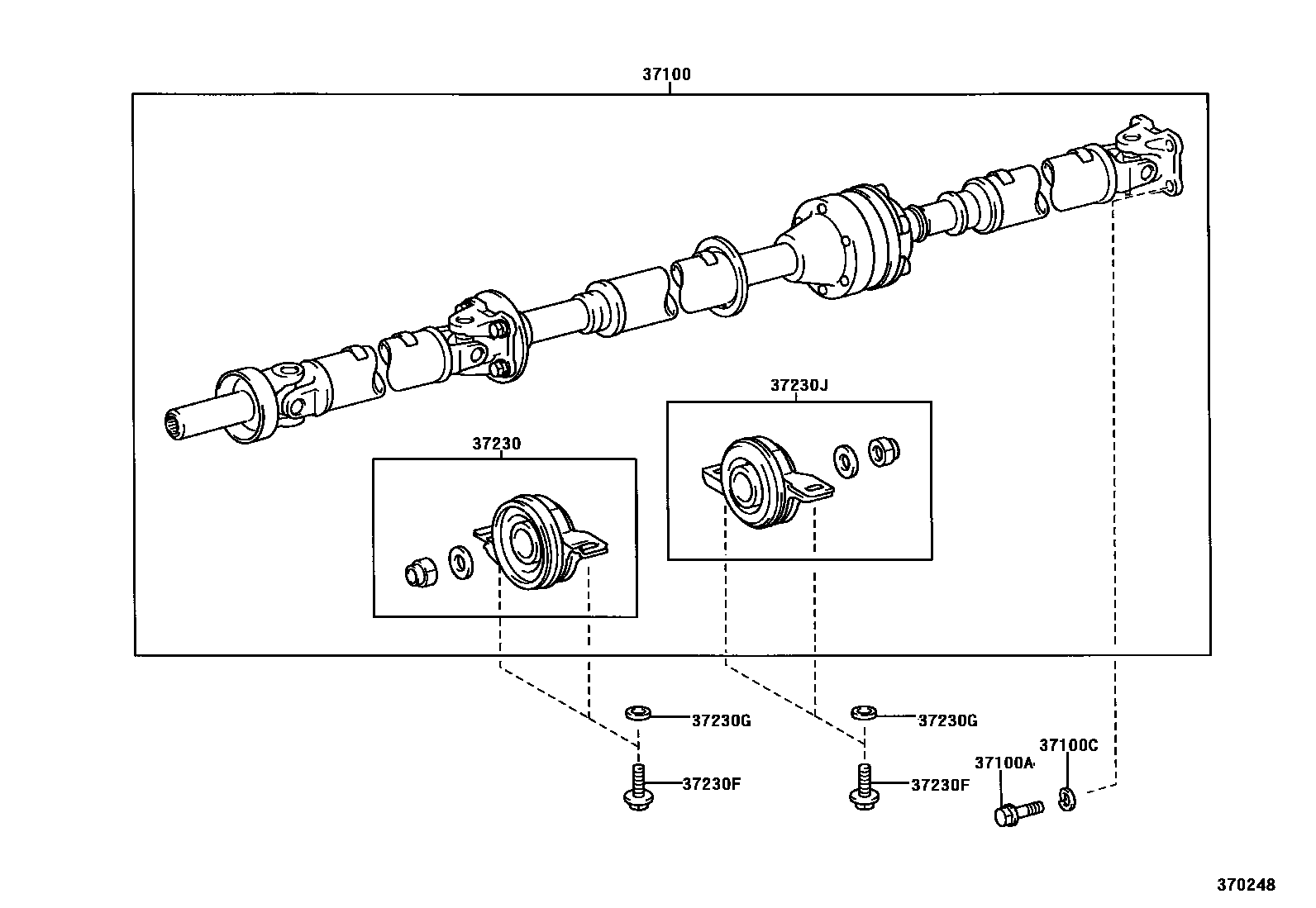 37100

37230J

37230

37230G

37230G

37100C

37100A

37230F

37230F

370248