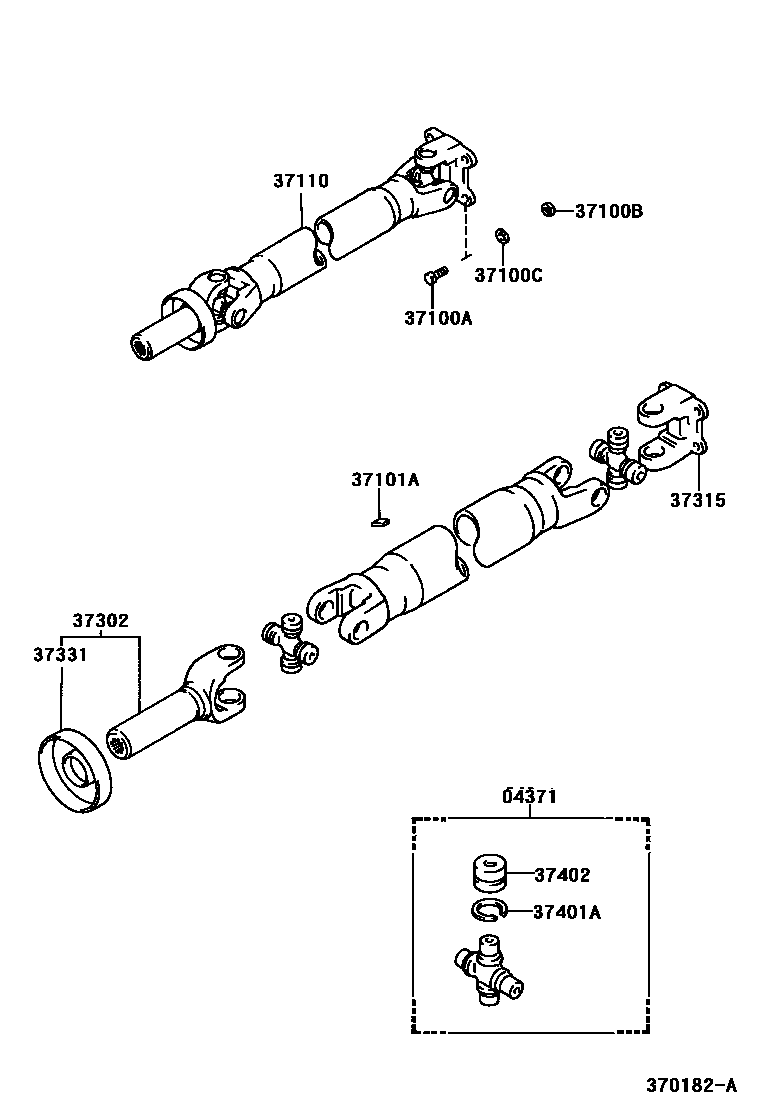 37110

37100B

37100C

37100A

37101A

37315

37302

37331

04371

37402

37401A

370182-A