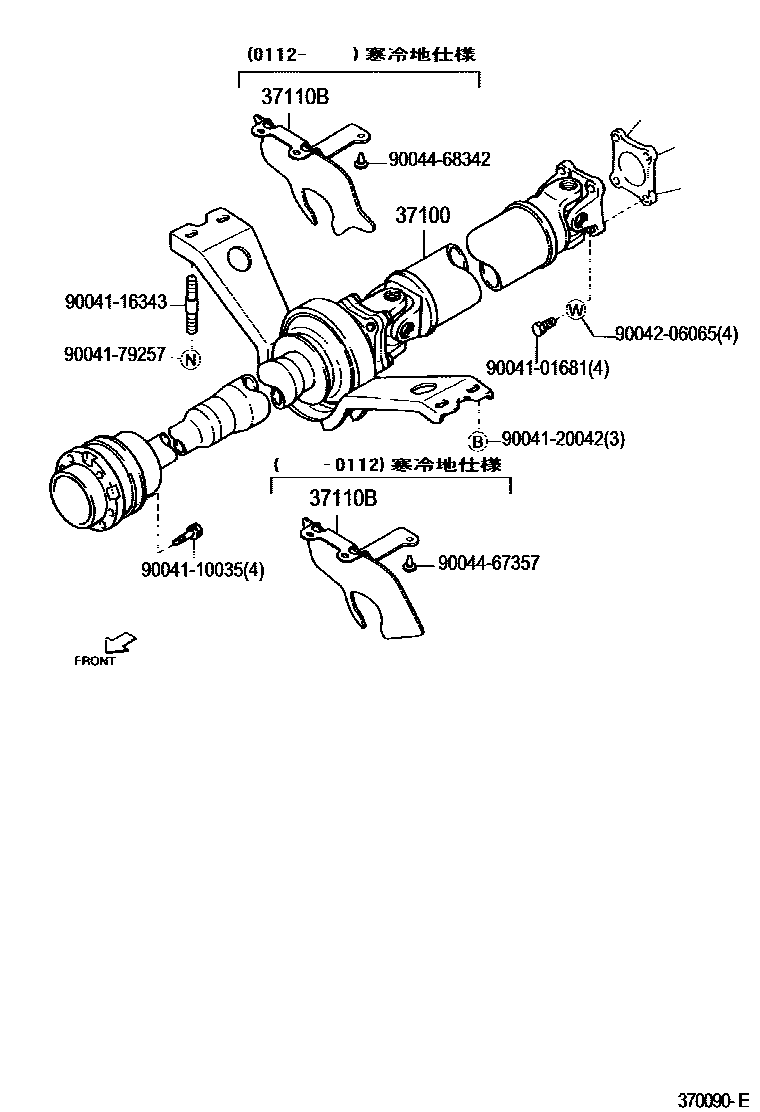 (0112- )寒冷地仕様

37110B

90044-68342

37100

90041-16343

90041-79257

N

W

90042-06065(4)

90041-01681(4)

B

90041-20042(3)

( -0112)寒冷地仕様

37110B

90044-67357

90041-10035(4)

FRONT

370090-E