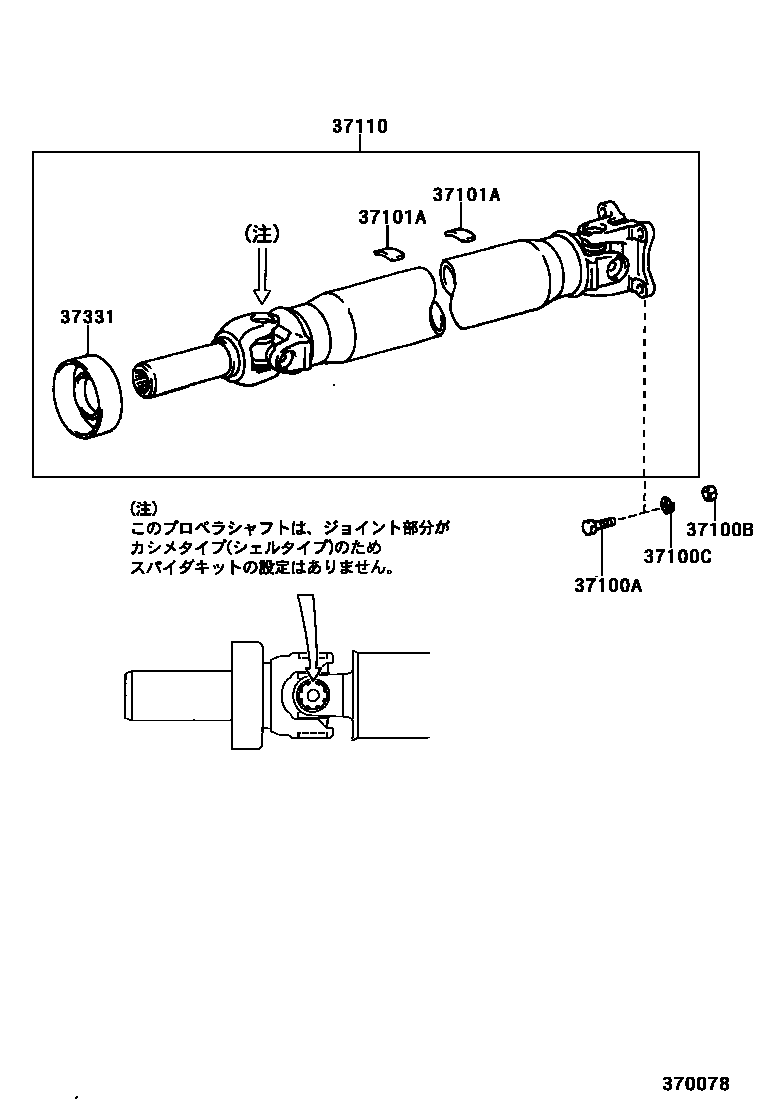 37110

37101A

37101A

(注)

37331

(注)
このプロペラシャフトは、ジョイント部分が
カシメタイプ(シェルタイプ)のため
スパイダキットの設定はありません。

37100B

37100C

37100A

370078