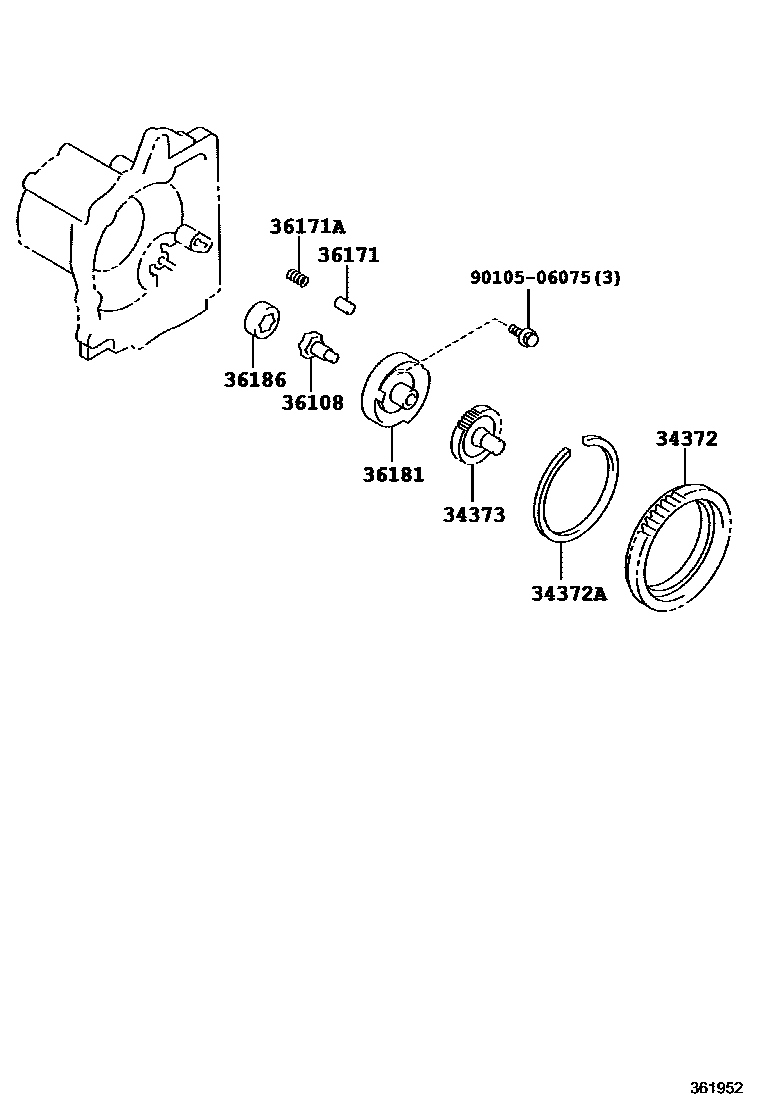 36171A
36171
90105-06075(3)
36186
36108
36181
34373
34372
34372A
361952