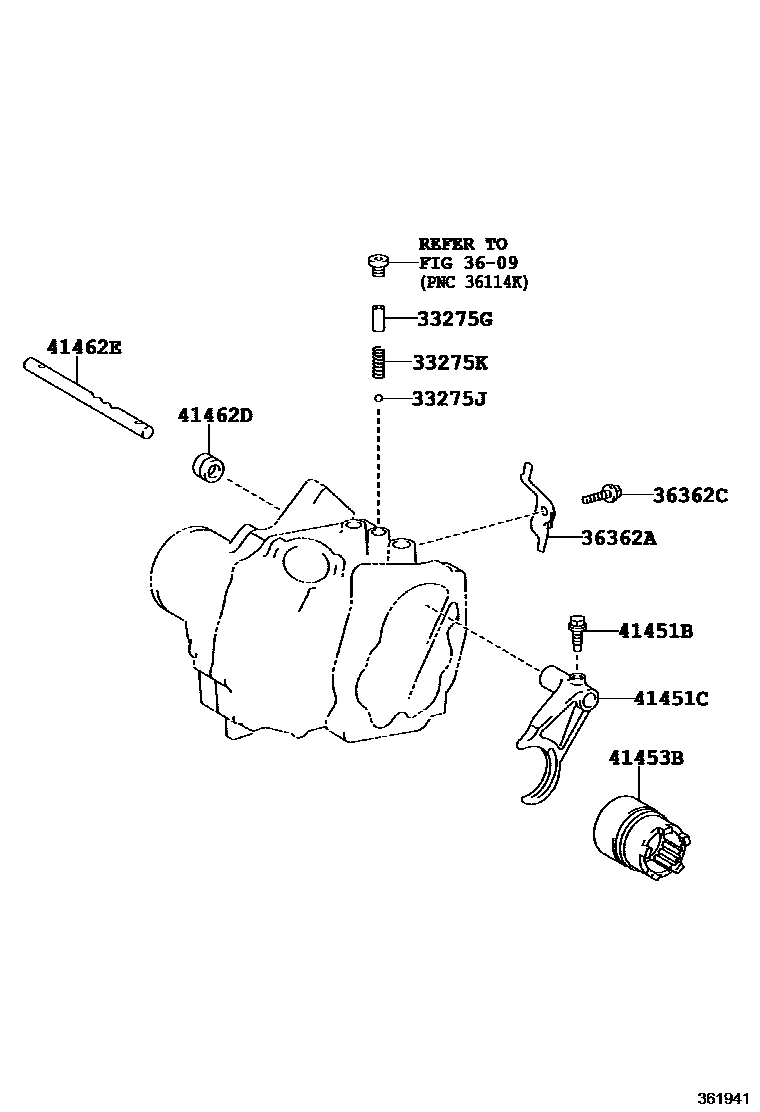 REFER TO
FIG 36-09
(PNC 36114K)

33275G

33275K

33275J

41462E

41462D

36362C

36362A

41451B

41451C

41453B

361941