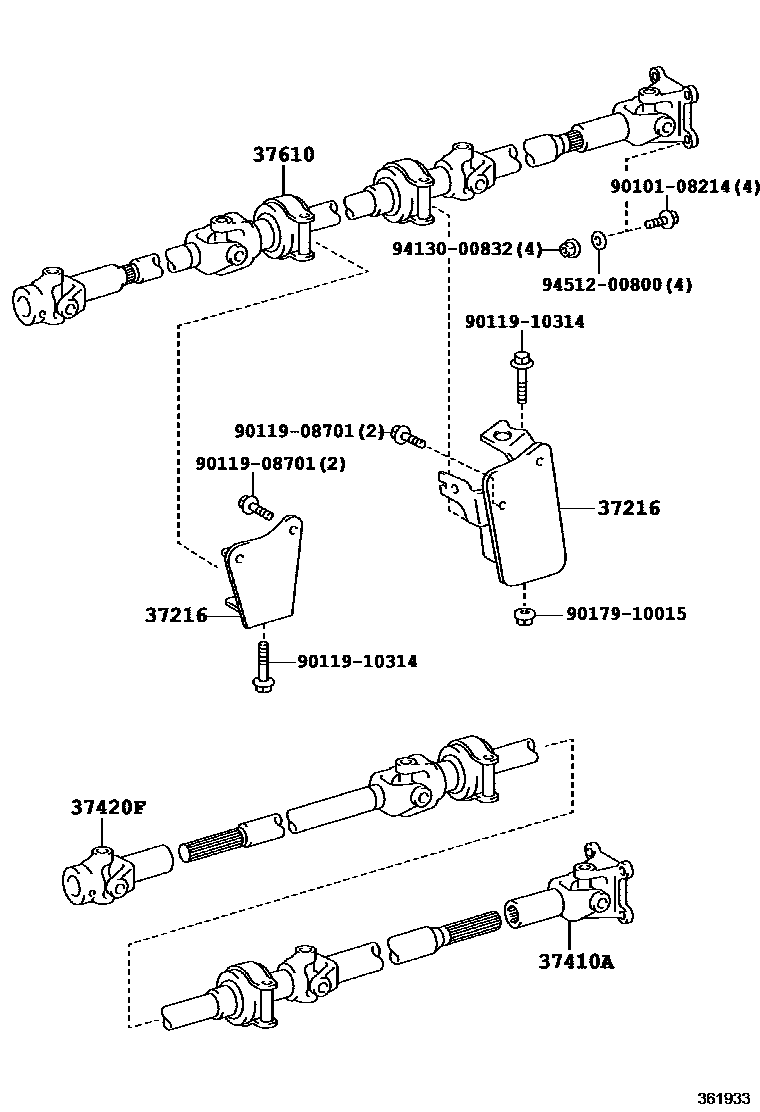 37610

90101-08214(4)

94130-00832(4)

94512-00800(4)

90119-10314

90119-08701(2)

90119-08701(2)

37216

37216

90179-10015

90119-10314

37420F

37410A

361933