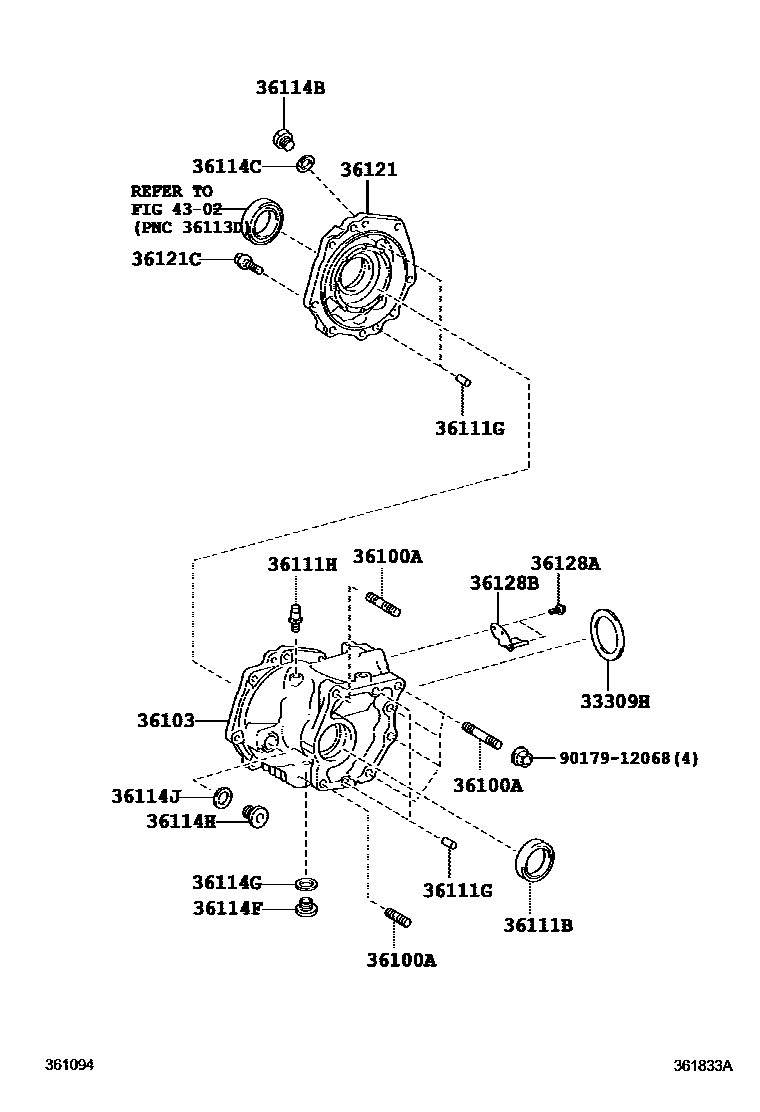 36114B

36114C

36121

REFER TO
FIG 43-02
(PNC 36113D)

36121C

36111G

36111H

36100A

36128A

36128B

33309H

36103

36100A

90179-12068(4)

36114J

36114H

36114G

36114F

36111G

36111B

36100A

361094

361833A