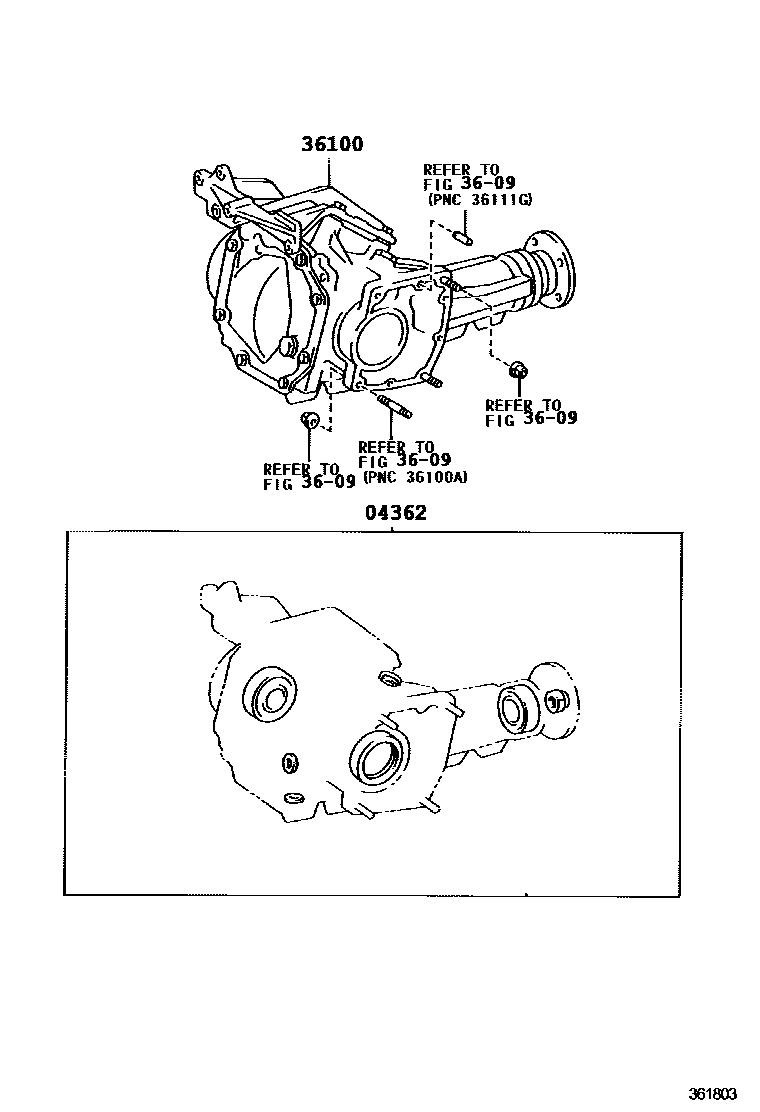 36100

REFER TO
FIG 36-09
(PNC 36111G)

REFER TO
FIG 36-09

REFER TO
FIG 36-09
(PNC 36100A)

REFER TO
FIG 36-09

04362

361803