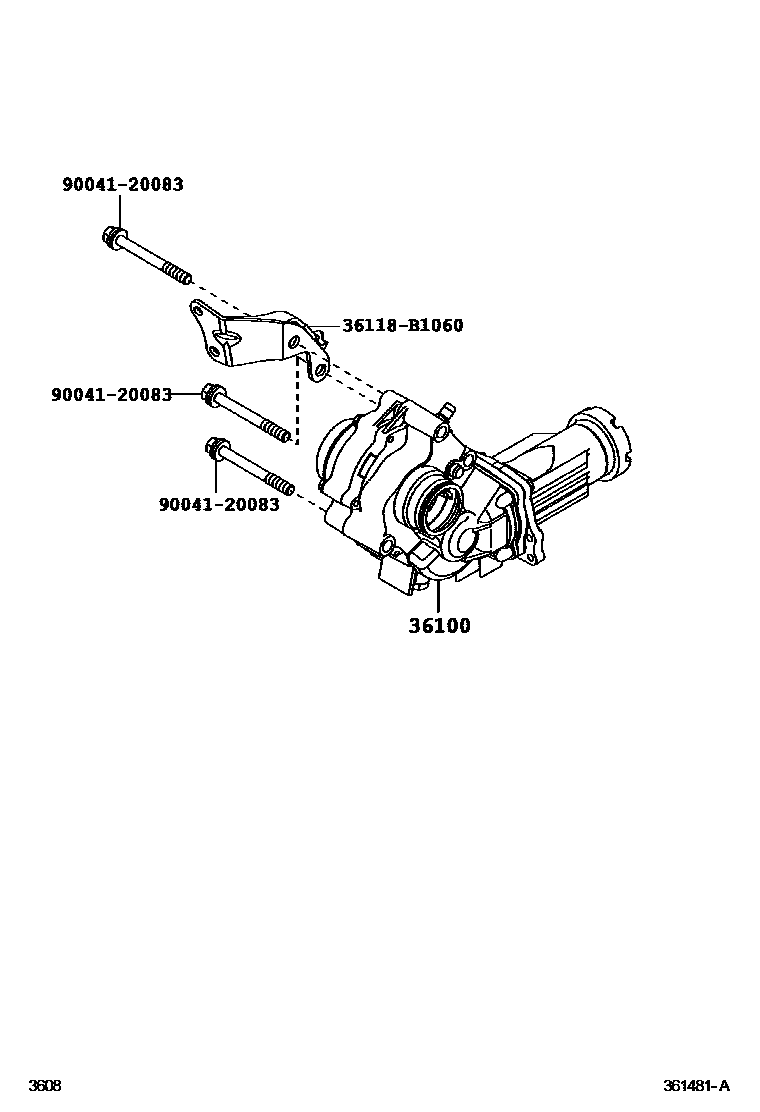 90041-20083

36118-B1060

90041-20083

90041-20083

36100

3608

361481-A