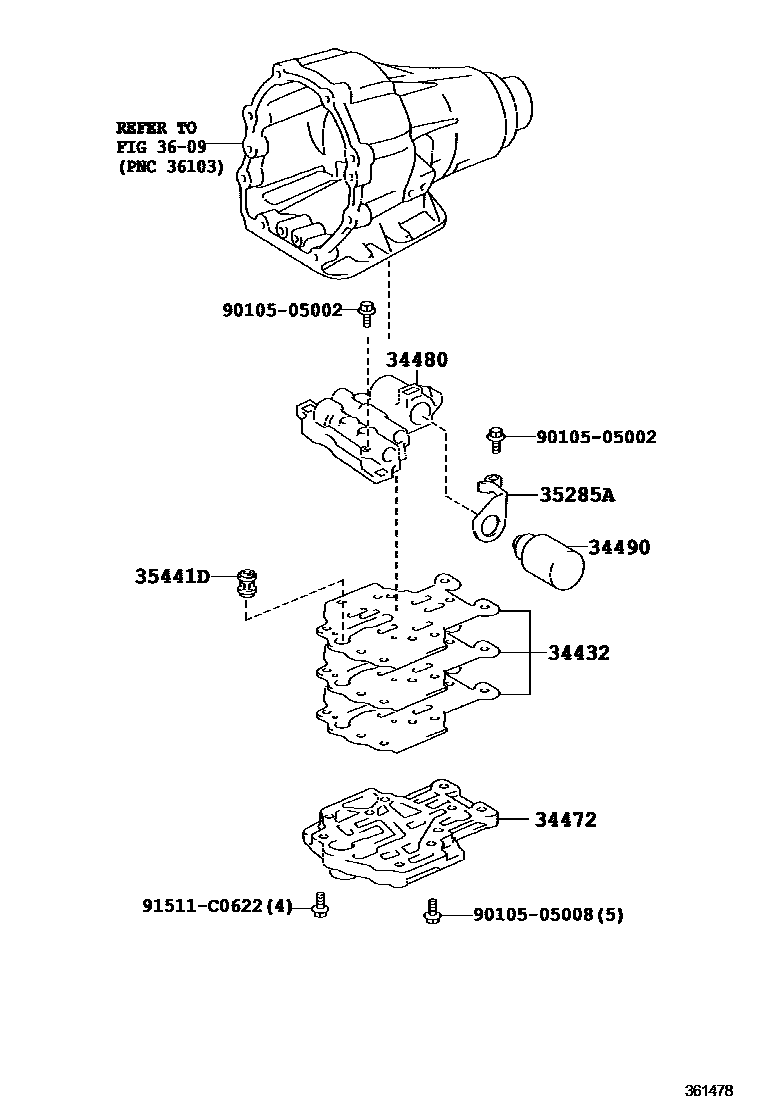 REFER TO
FIG 36-09
(PNC 36103)

90105-05002

34480

90105-05002

35285A

34490

35441D

34432

34472

91511-C0622(4)

90105-05008(5)

361478