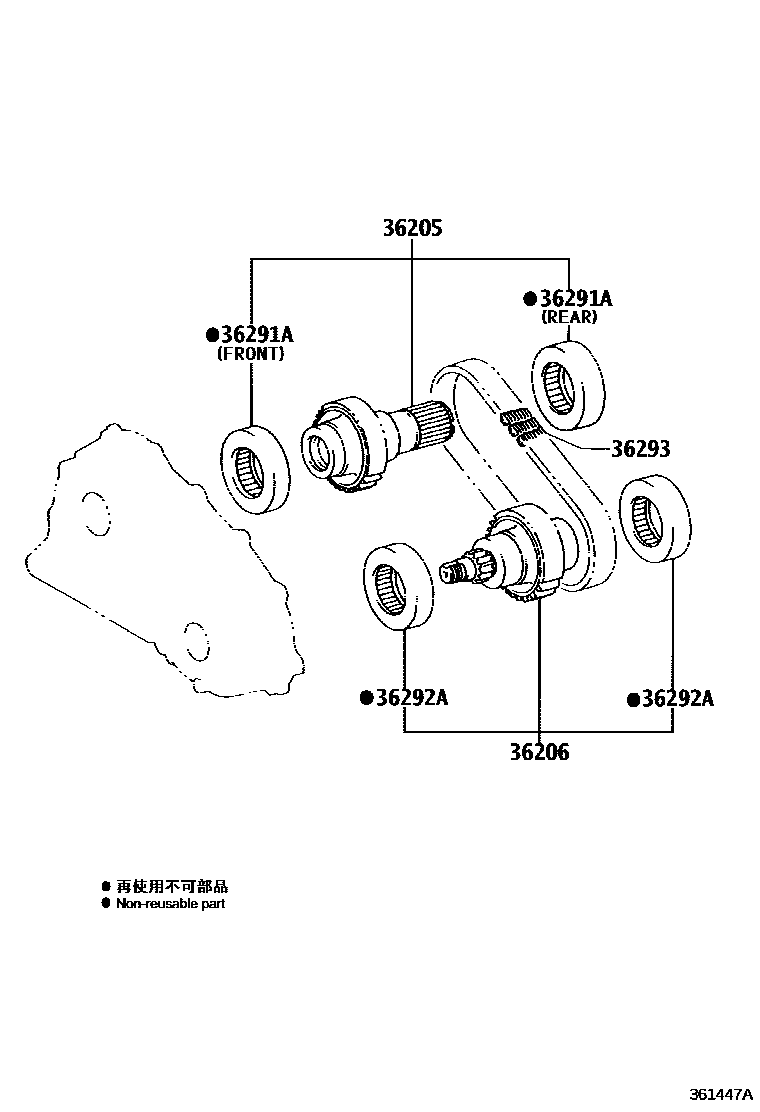 36205

●36291A
(REAR)

●36291A
(FRONT)

36293

●36292A

●36292A

36206

● 再使用不可部品
● Non-reusable part

361447A