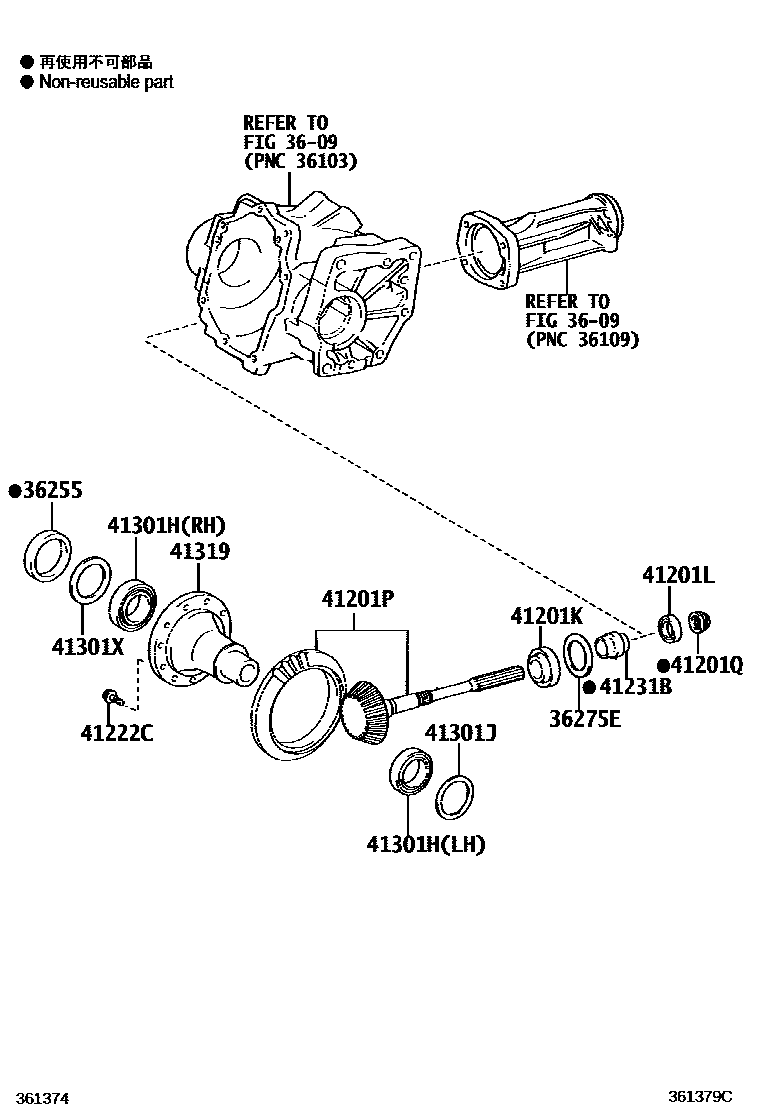 ● 再使用不可部品
● Non-reusable part

REFER TO
FIG 36-09
(PNC 36103)

REFER TO
FIG 36-09
(PNC 36109)

●36255

41301H(RH)

41319

41301X

41222C

41201P

41201K

41201L

●41201Q

●41231B

36275E

41301J

41301H(LH)

361374

361379C