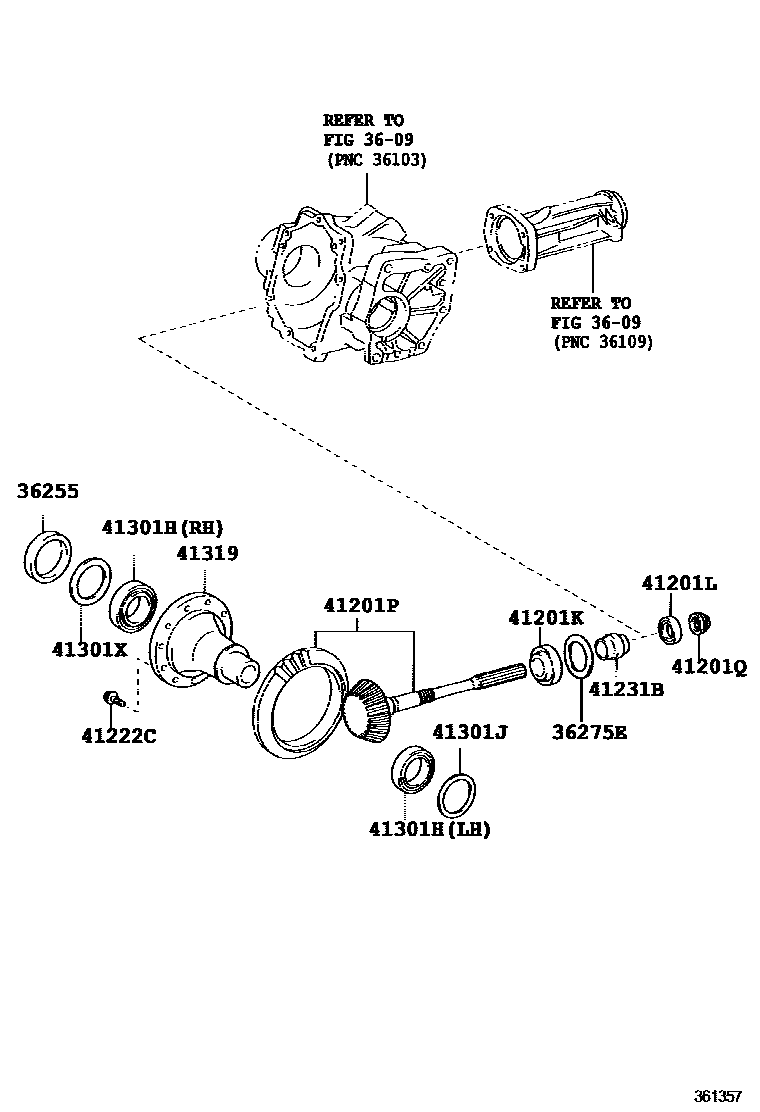 REFER TO
FIG 36-09
(PNC 36103)

REFER TO
FIG 36-09
(PNC 36109)

36255

41301H(RH)

41319

41301X

41222C

41201P

41201K

41201L

41201Q

41231B

36275E

41301J

41301H(LH)

361357